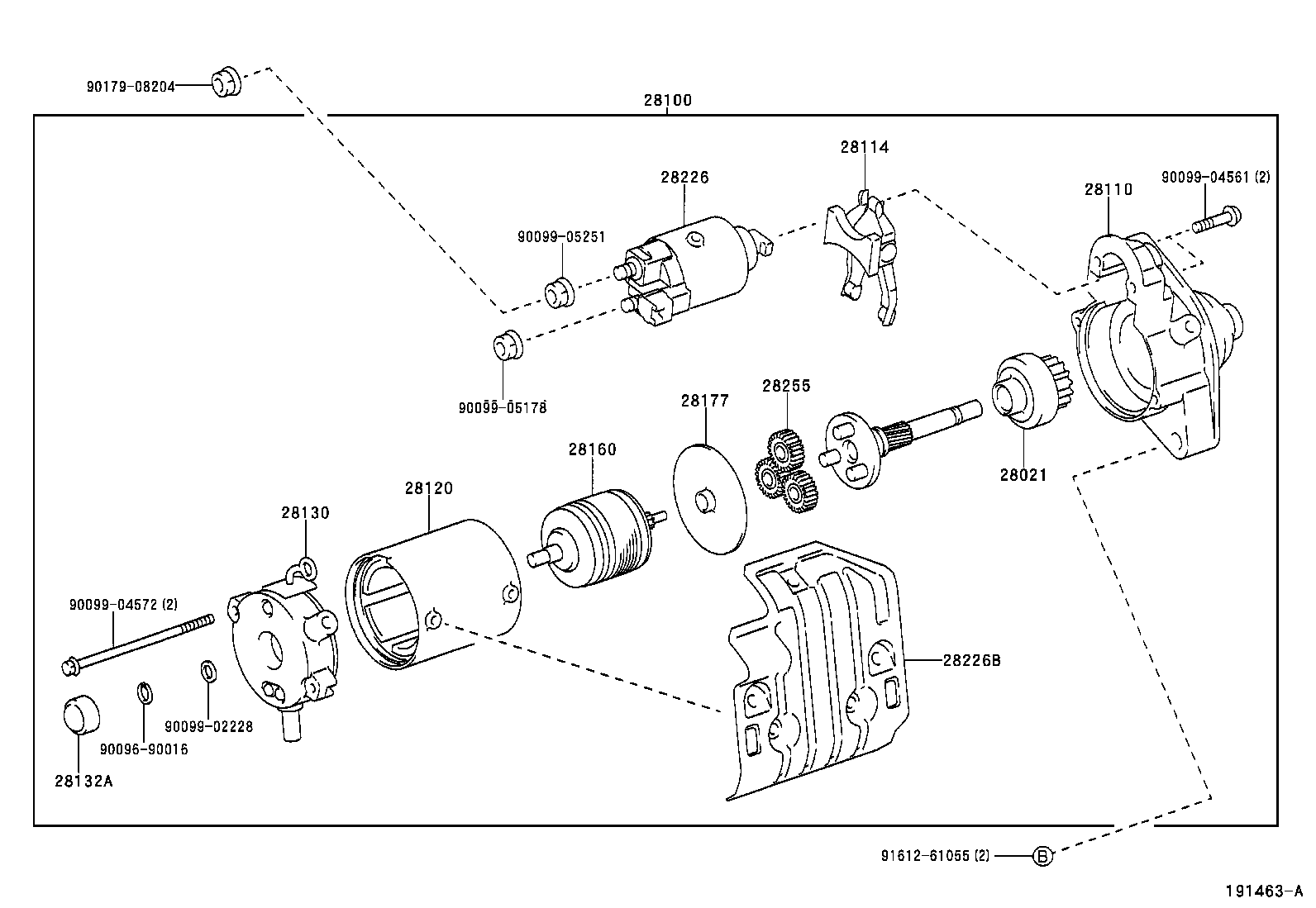 90179-08204
28100
28114
28226
90099-04561 (2)
28110
90099-05251
90099-05178
28255
28177
28160
28021
28120
28130
90099-04572 (2)
28226B
90099-02228
90096-90016
28132A
91612-61055 (2)
B
191463-A