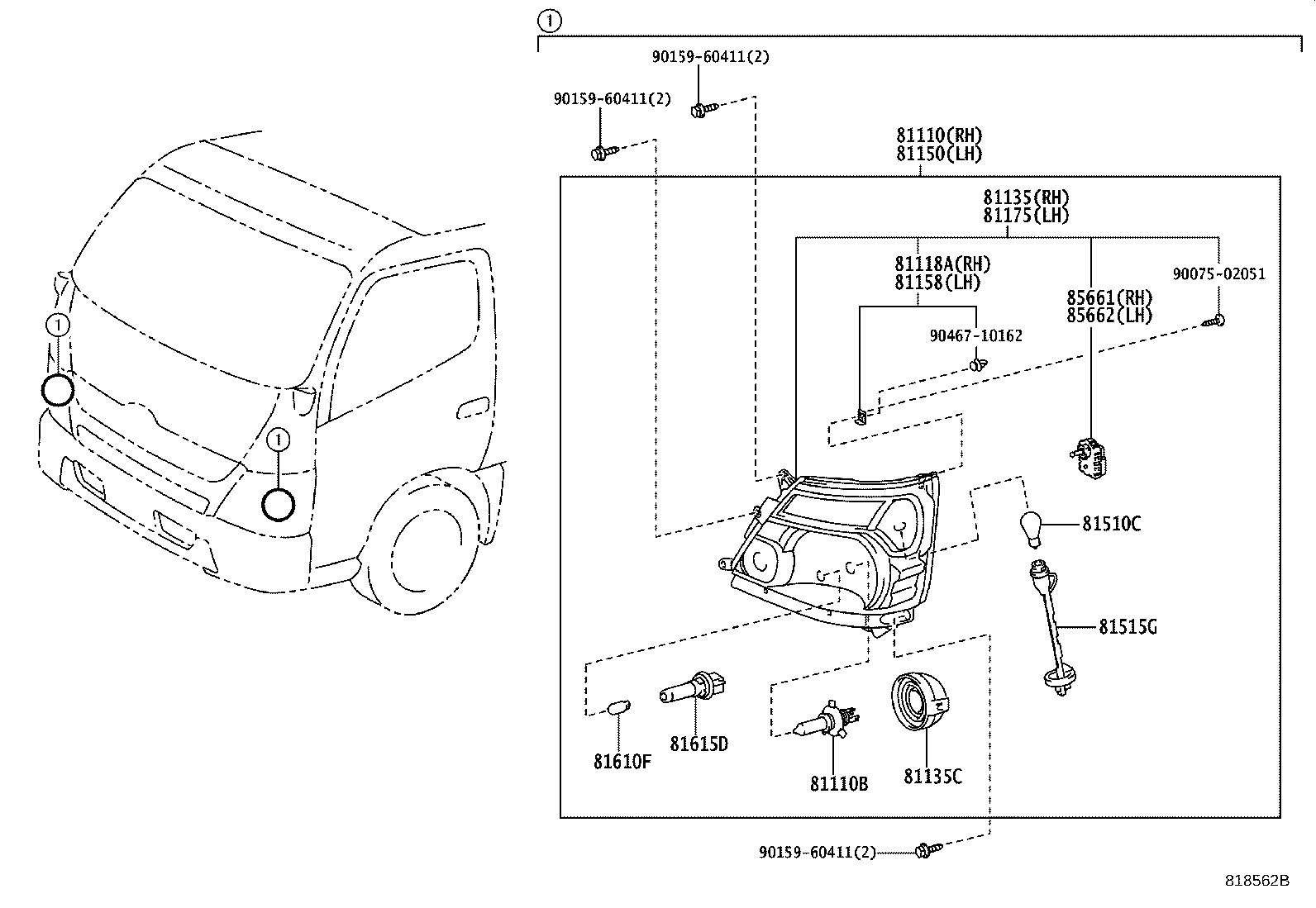 1

1

1

90159-60411(2)

90159-60411(2)

81110(RH)
81150(LH)

81135(RH)
81175(LH)

81118A(RH)
81158(LH)

90075-02051

85661(RH)
85662(LH)

90467-10162

81510C

81515G

81610F

81615D

81110B

81135C

90159-60411(2)

818562B