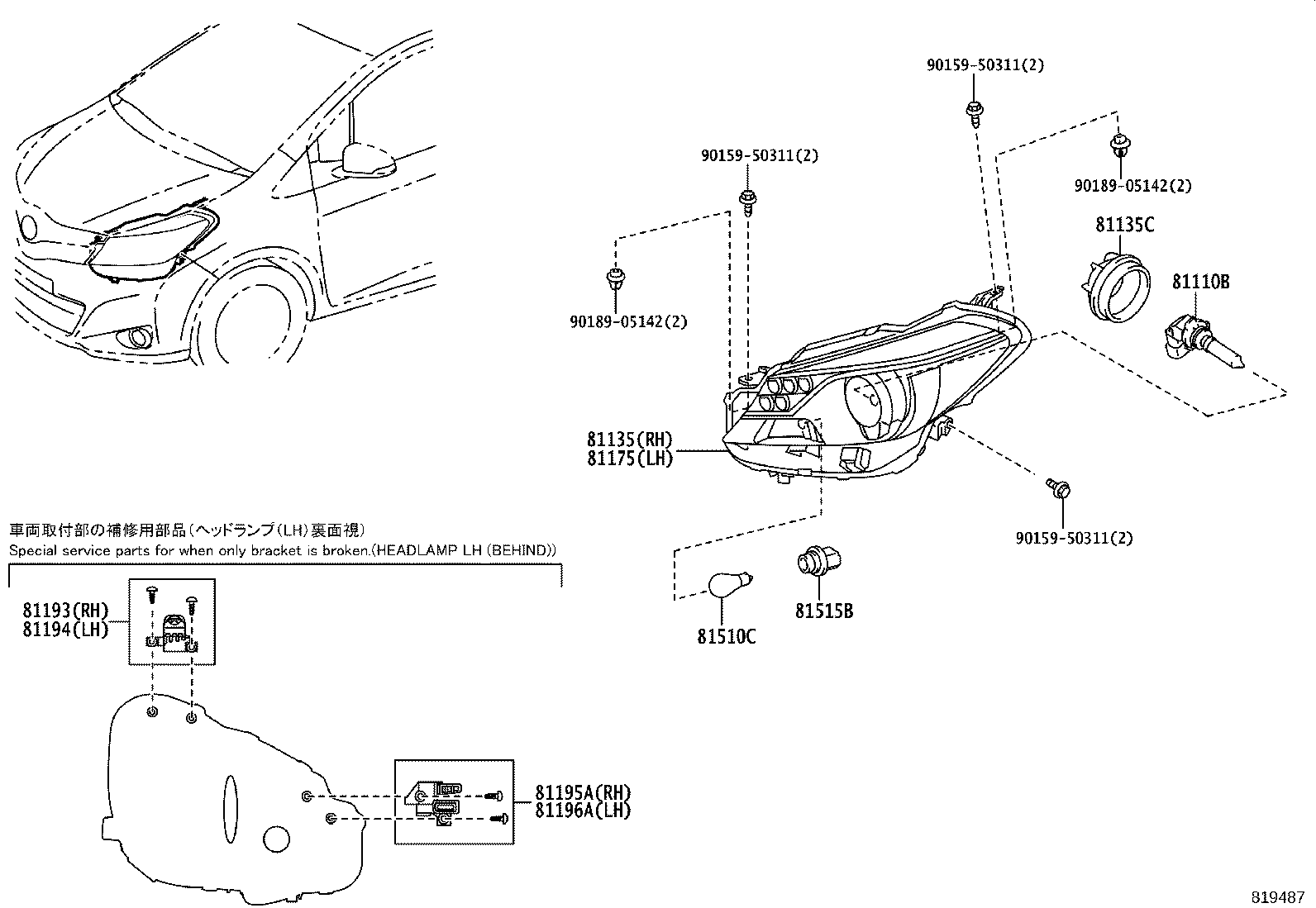 90159-50311(2)

90159-50311(2)

90189-05142(2)

81135C

81110B

90189-05142(2)

81135(RH)
81175(LH)

90159-50311(2)

81515B

81510C

車両取付部の補修用部品(ヘッドランプ(LH)裏面視)
Special service parts for when only bracket is broken.(HEADLAMP LH (BEHIND))

81193(RH)
81194(LH)

81195A(RH)
81196A(LH)

819487