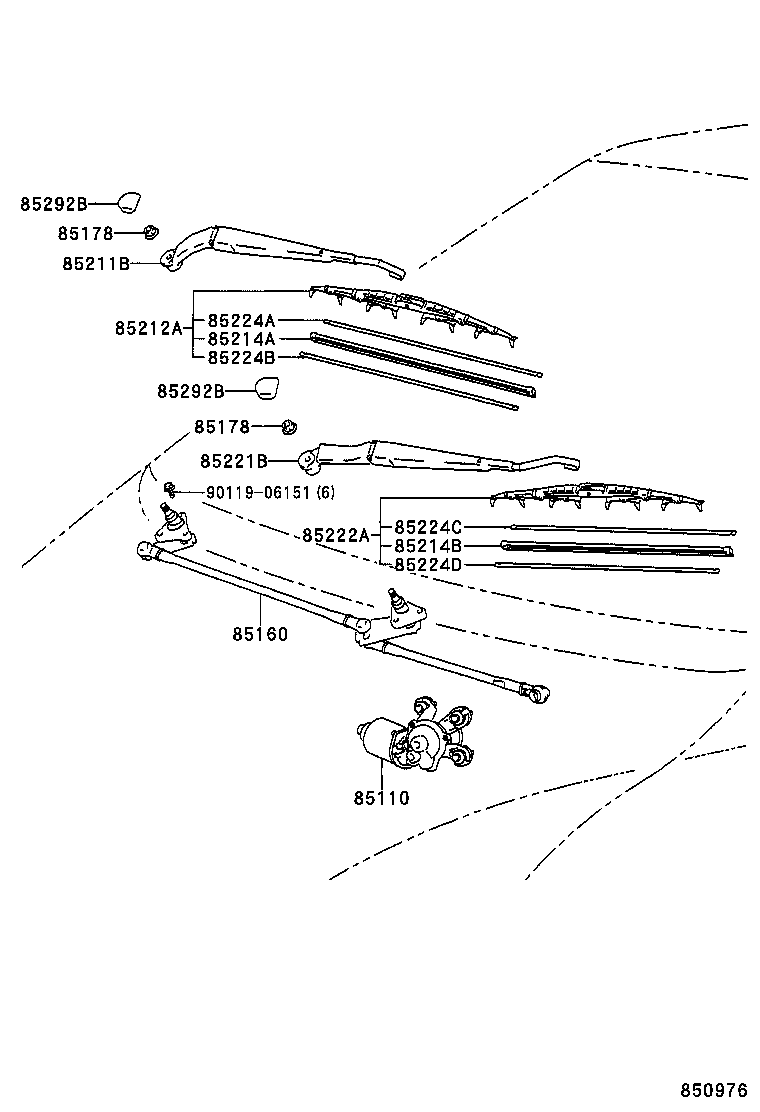 85292B
85178
85211B
85212A
85224A
85214A
85224B
85292B
85178
85221B
90119-06151 (6)
85222A
85224C
85214B
85224D
85160
85110
850976