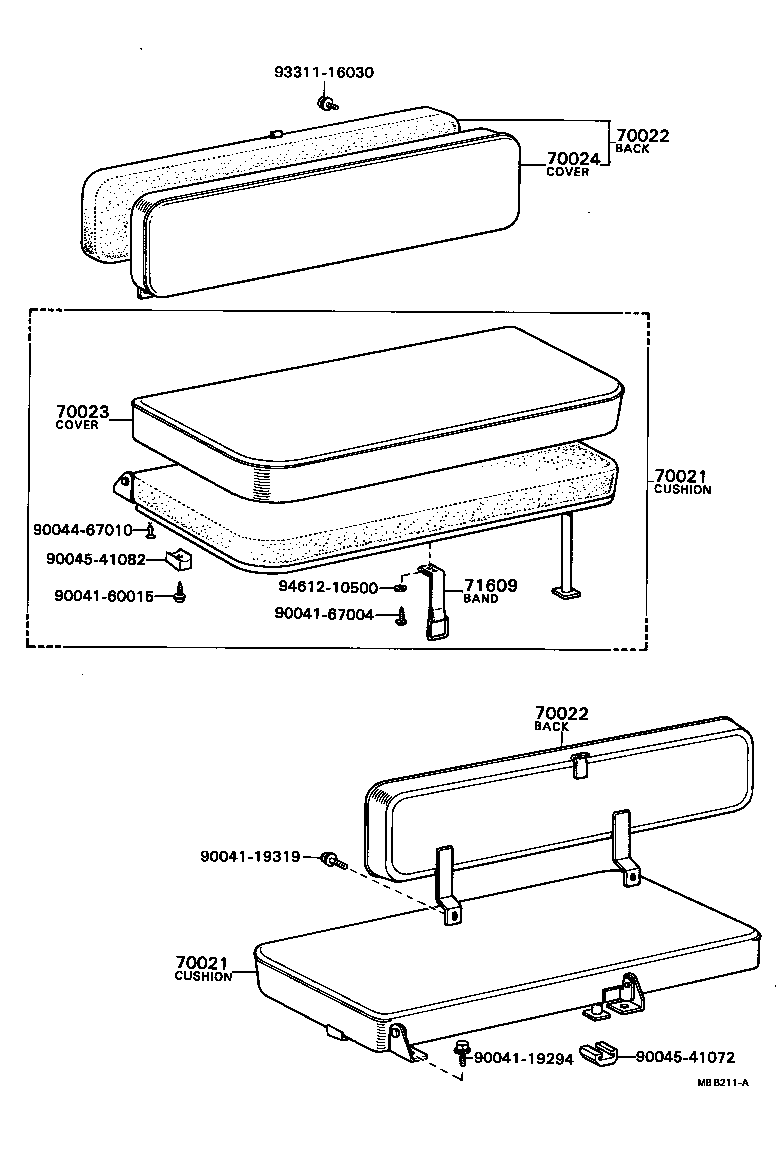 93311-16030

70022
BACK

70024
COVER

70023
COVER

70021
CUSHION

90044-67010

90045-41082

90041-60015

94612-10500

71609
BAND

90041-67004

70022
BACK

90041-19319

70021
CUSHION

90041-19294

90045-41072

MB B211-A