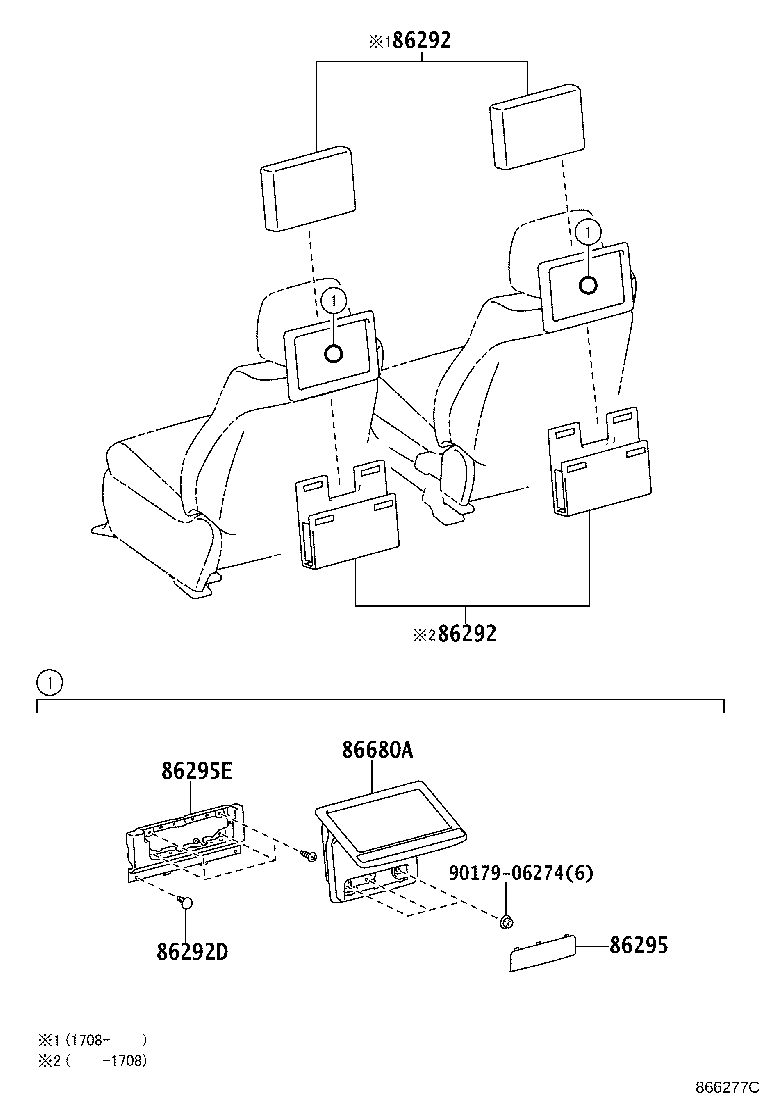 ※1 86292

1

1

※2 86292

1

86295E

86680A

90179-06274(6)

86292D

86295

※1 (1708-    )
※2 (    -1708)

866277C