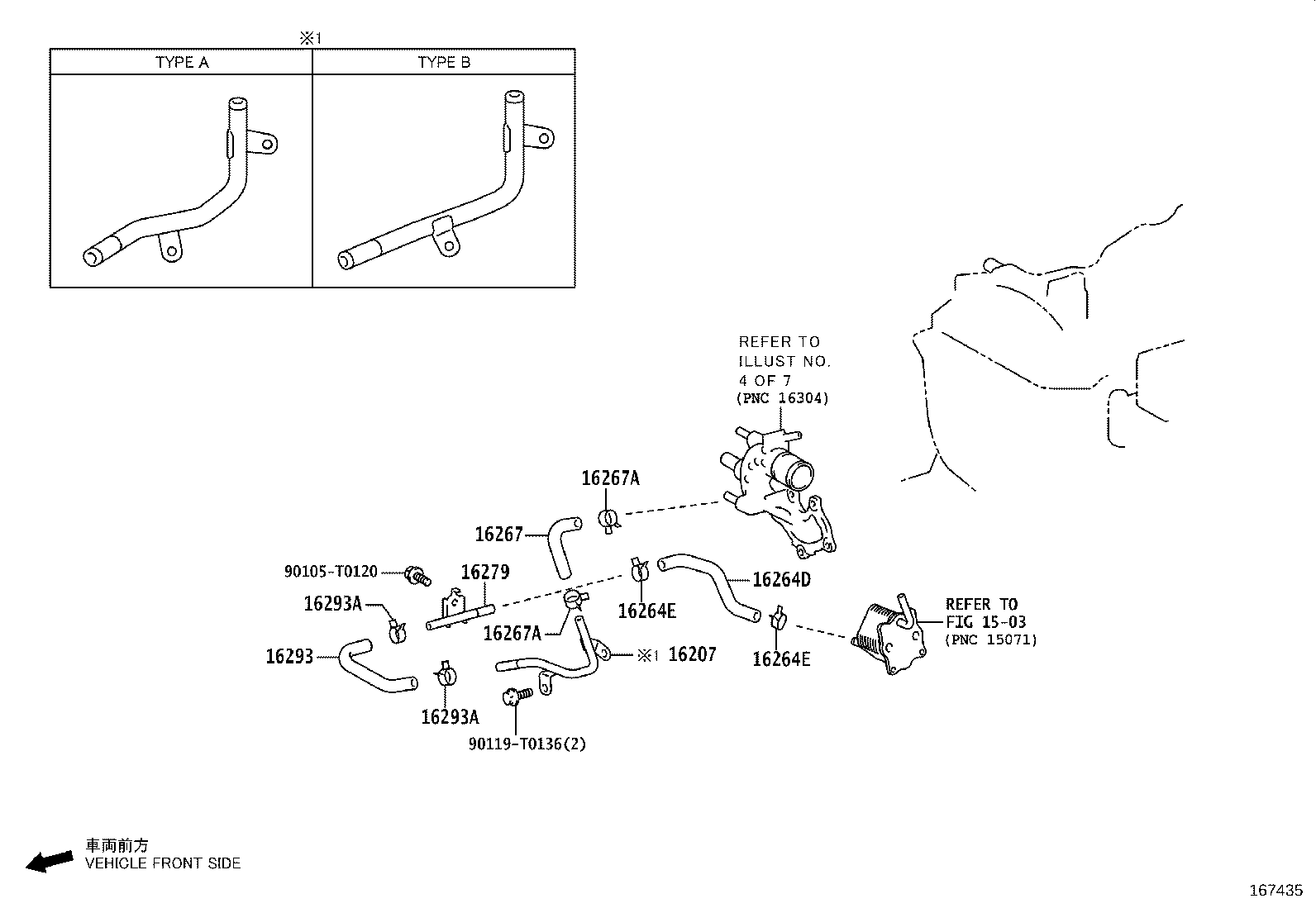 ※1

| TYPE A | TYPE B |
|---|---|
| | |

REFER TO ILLUST NO. 4 OF 7 (PNC 16304)

16267A

16267

90105-T0120

16279

16264D

16293A

16264E

16267A

REFER TO FIG 15-03 (PNC 15071)

16293

※1 16207

16264E

16293A

90119-T0136(2)

車両前方
VEHICLE FRONT SIDE

167435