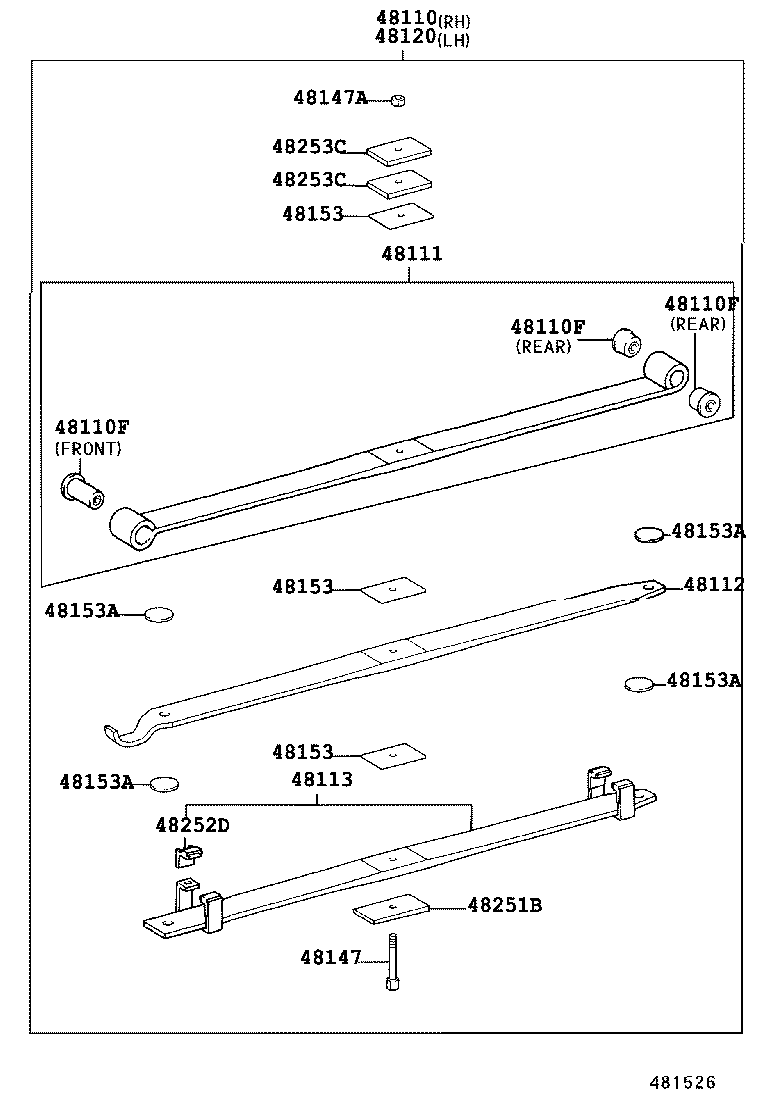 48110(RH)
48120(LH)

48147A

48253C

48253C

48153

48111

48110F
(REAR)

48110F
(REAR)

48110F
(FRONT)

48153A

48153

48112

48153A

48153A

48153

48153A

48113

48252D

48251B

48147

481526