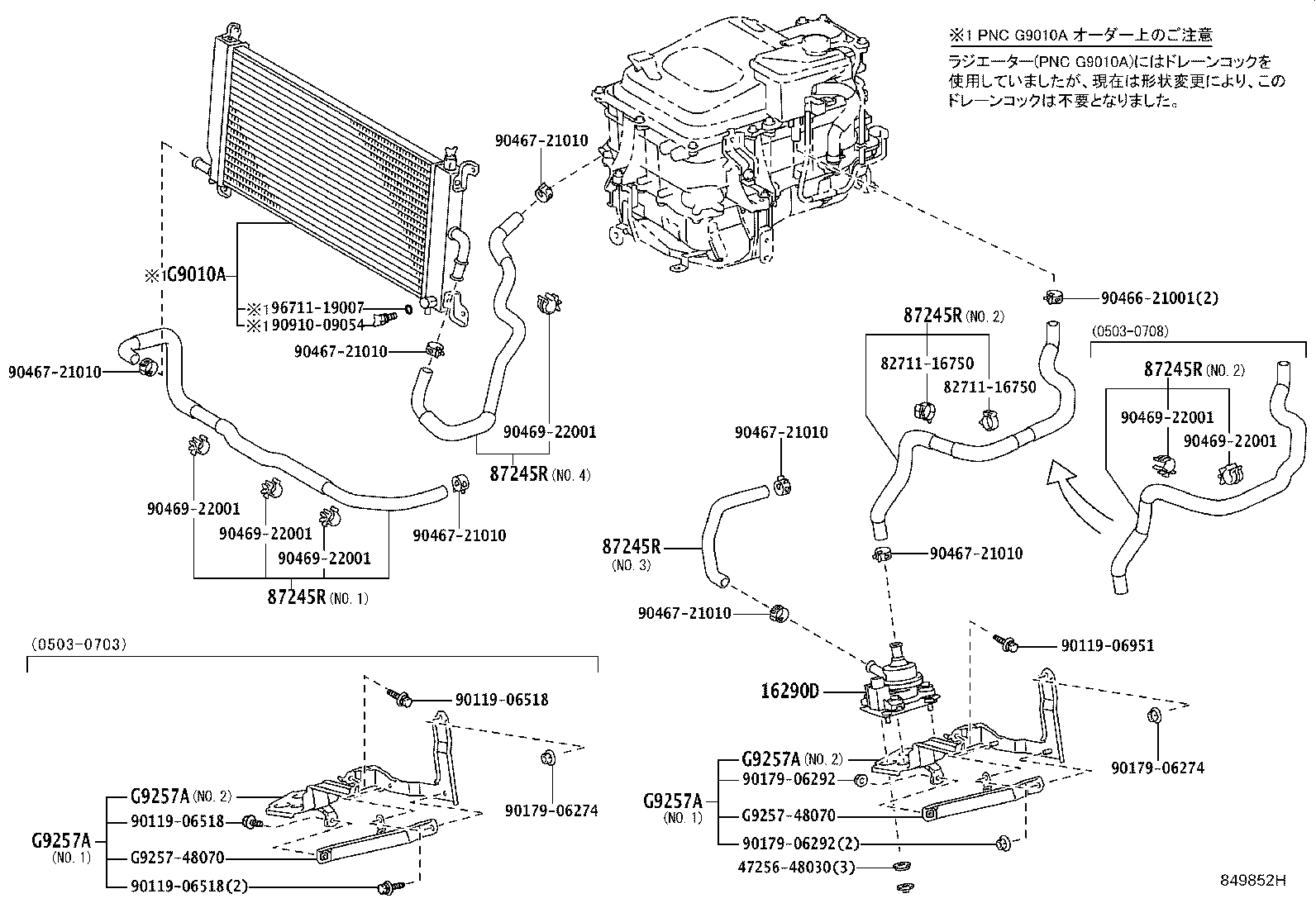 ※1 PNC G9010A オーダー上のご注意
ラジエーター(PNC G9010A)にはドレーンコックを使用していましたが、現在は形状変更により、このドレーンコックは不要となりました。

90467-21010
※1G9010A
※1 96711-19007
※1 90910-09054
90467-21010
90467-21010
90469-22001
87245R (NO. 4)
90469-22001
90469-22001
90469-22001
90467-21010
87245R (NO. 1)

90466-21001(2)
87245R (NO. 2)
82711-16750
82711-16750
(0503-0708)
87245R (NO. 2)
90469-22001
90469-22001
90467-21010
87245R (NO. 3)
90467-21010
90467-21010

(0503-0703)
90119-06518
G9257A (NO. 2)
90119-06518
G9257A (NO. 1)
G9257-48070
90119-06518(2)
90179-06274

90119-06951
16290D
G9257A (NO. 2)
90179-06292
G9257A (NO. 1)
G9257-48070
90179-06292(2)
47256-48030(3)
90179-06274
849852H