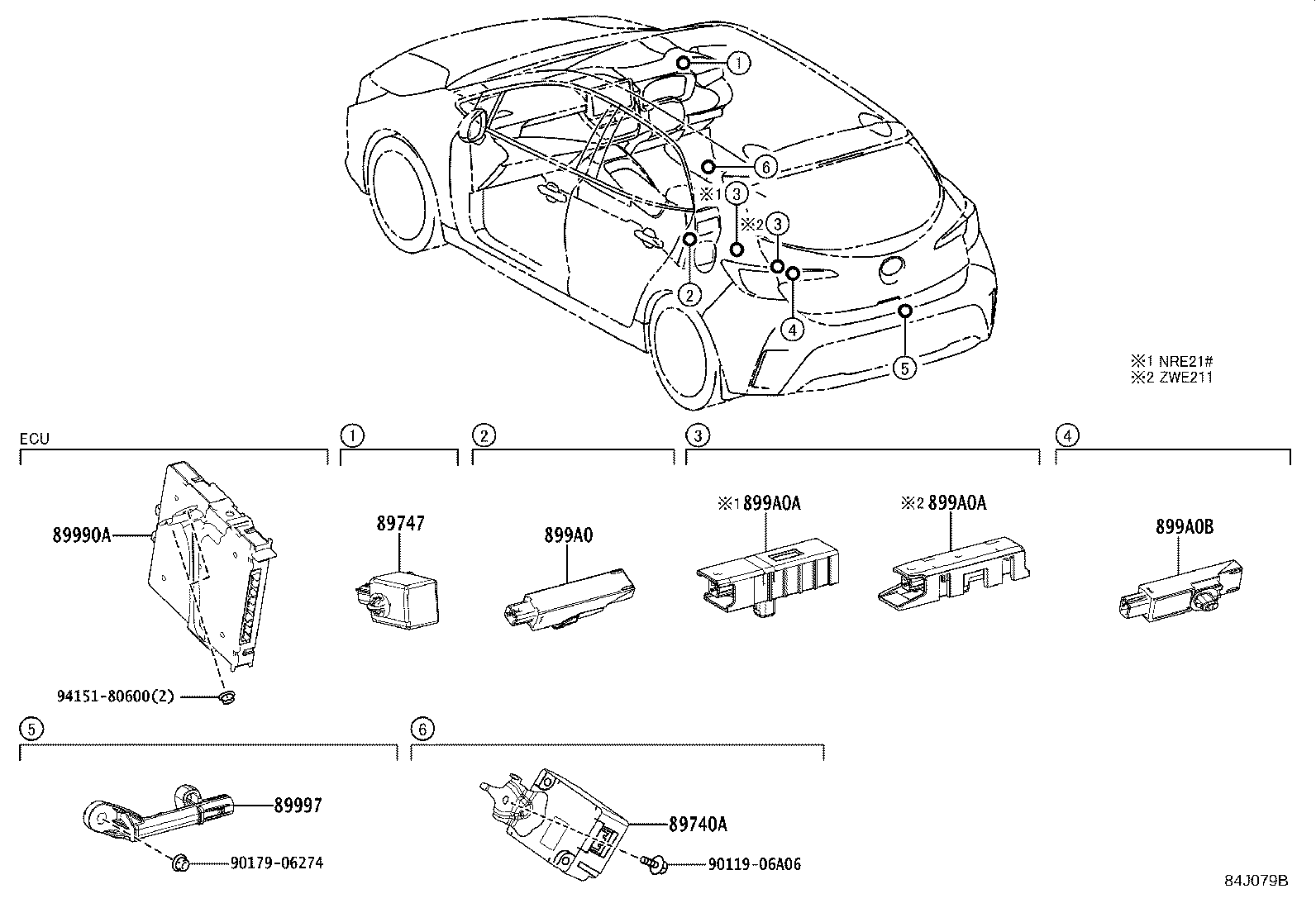 1
6
※1 3
※2 3
2
4
5
※1 NRE21#
※2 ZWE211

ECU
89990A
94151-80600(2)

1
89747

2
899A0

3
※1 899A0A
※2 899A0A

4
899A0B

5
89997
90179-06274

6
89740A
90119-06A06

84J079B