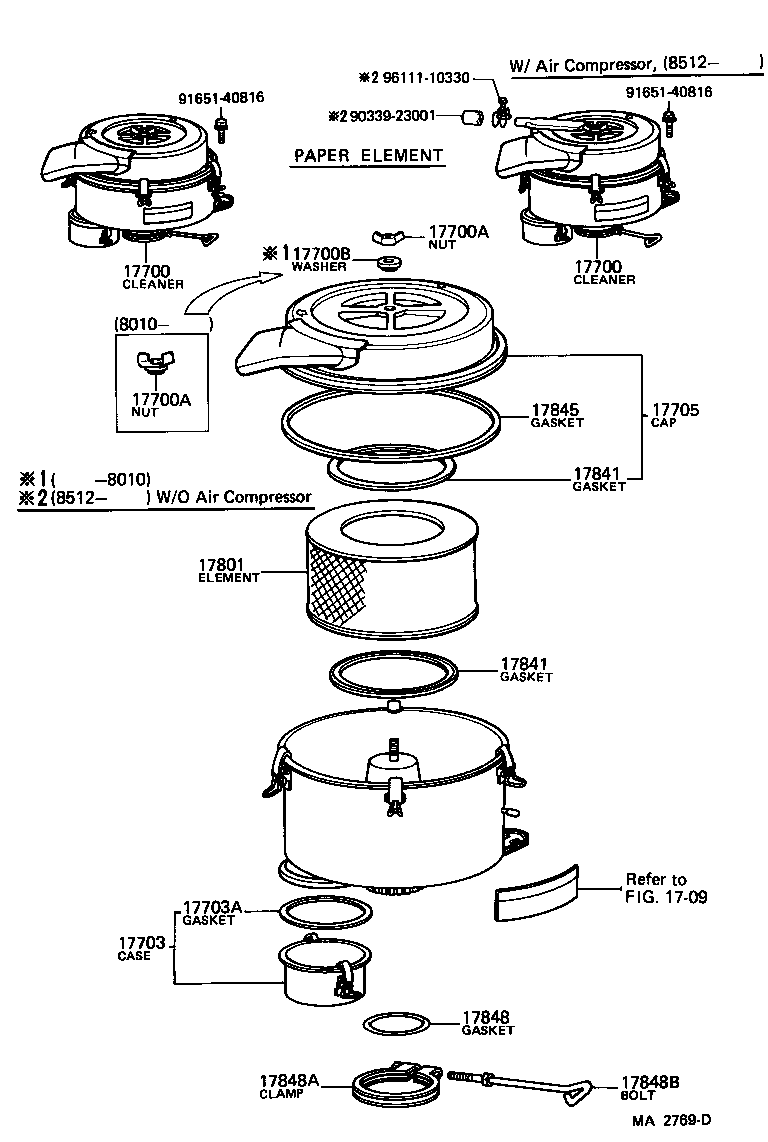 W/ Air Compressor, (8512–     )

※2 96111-10330

※2 90339-23001

91651-40816

91651-40816

PAPER ELEMENT

17700 CLEANER

17700 CLEANER

17700A NUT

※1 17700B WASHER

(8010–     )

17700A NUT

17845 GASKET

17705 CAP

17841 GASKET

※1 (     –8010)
※2 (8512–     ) W/O Air Compressor

17801 ELEMENT

17841 GASKET

Refer to FIG. 17-09

17703A GASKET

17703 CASE

17848 GASKET

17848A CLAMP

17848B BOLT

MA 2769-D