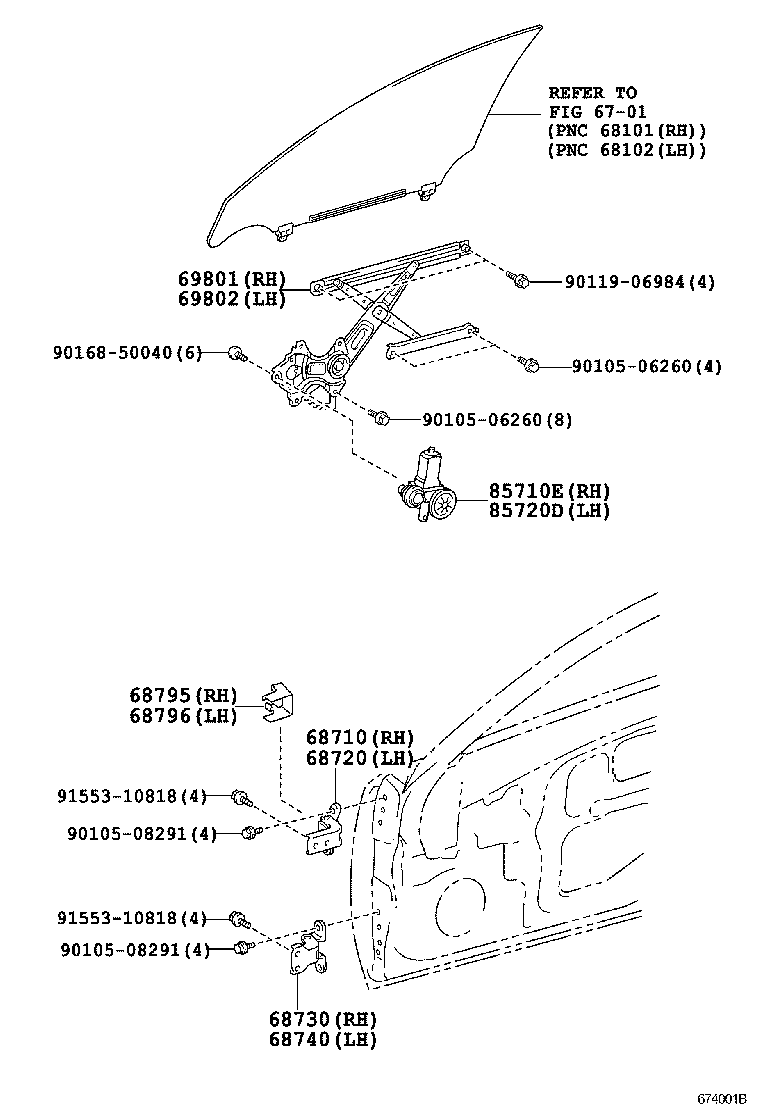 REFER TO
FIG 67-01
(PNC 68101(RH))
(PNC 68102(LH))

69801(RH)
69802(LH)

90119-06984(4)

90168-50040(6)

90105-06260(4)

90105-06260(8)

85710E(RH)
85720D(LH)

68795(RH)
68796(LH)

68710(RH)
68720(LH)

91553-10818(4)

90105-08291(4)

91553-10818(4)

90105-08291(4)

68730(RH)
68740(LH)

674001B