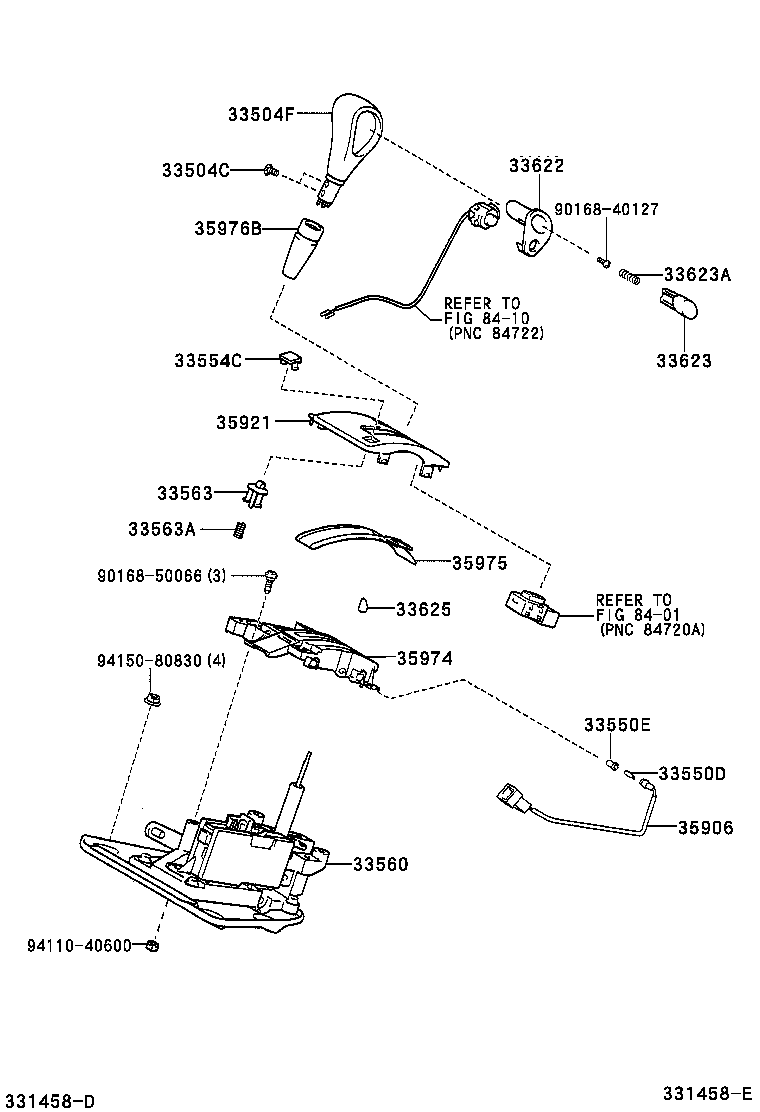 33504F

33504C

33622

90168-40127

35976B

33623A

REFER TO FIG 84-10 (PNC 84722)

33623

33554C

35921

33563

33563A

35975

90168-50066 (3)

33625

REFER TO FIG 84-01 (PNC 84720A)

35974

94150-80830 (4)

33550E

33550D

35906

33560

94110-40600

331458-D

331458-E