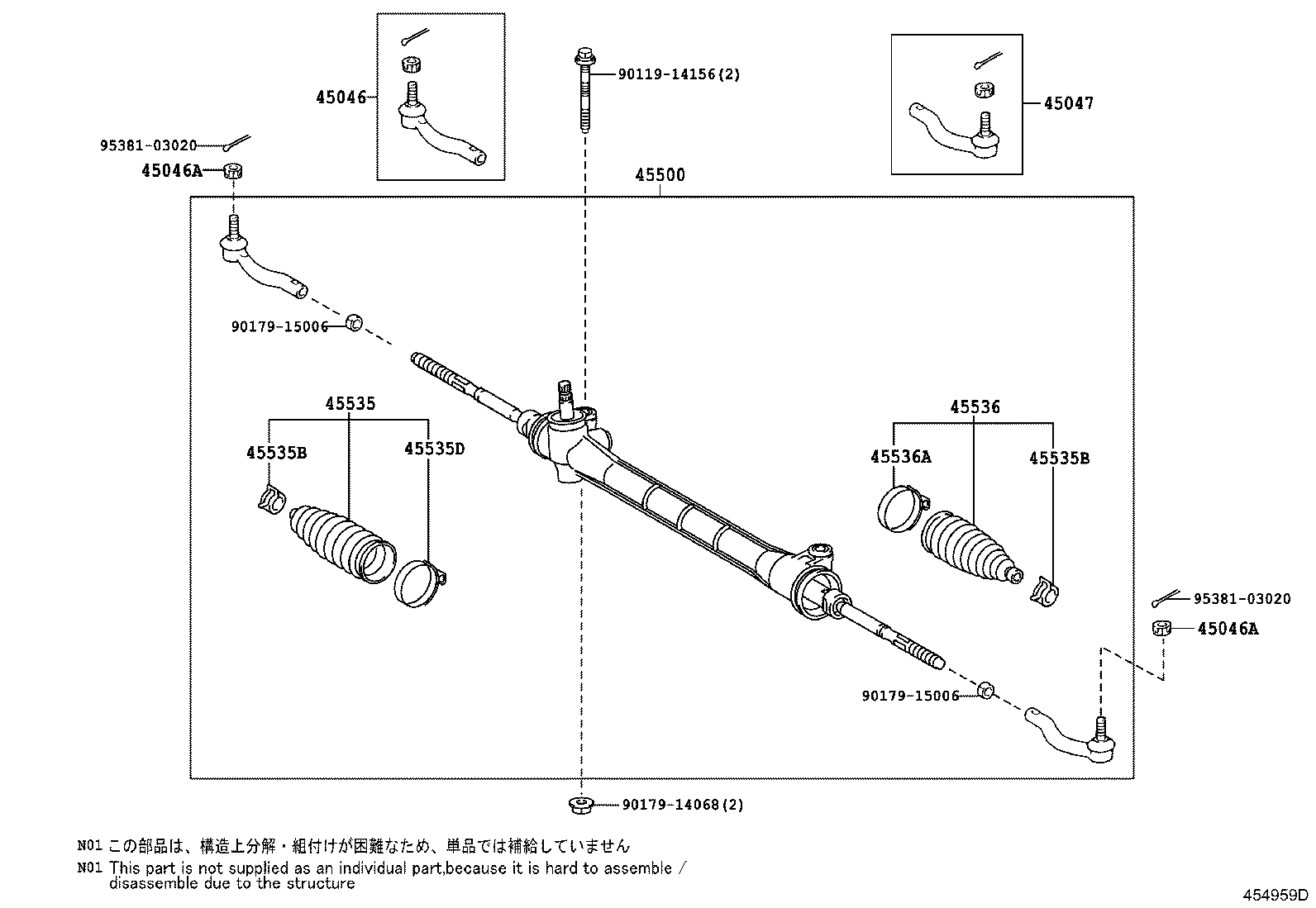 45046
90119-14156(2)
45047
95381-03020
45046A
45500
90179-15006
45535
45535B
45535D
45536
45536A
45535B
95381-03020
45046A
90179-15006
90179-14068(2)

N01 この部品は、構造上分解・組付けが困難なため、単品では補給していません
N01 This part is not supplied as an individual part,because it is hard to assemble / disassemble due to the structure

454959D