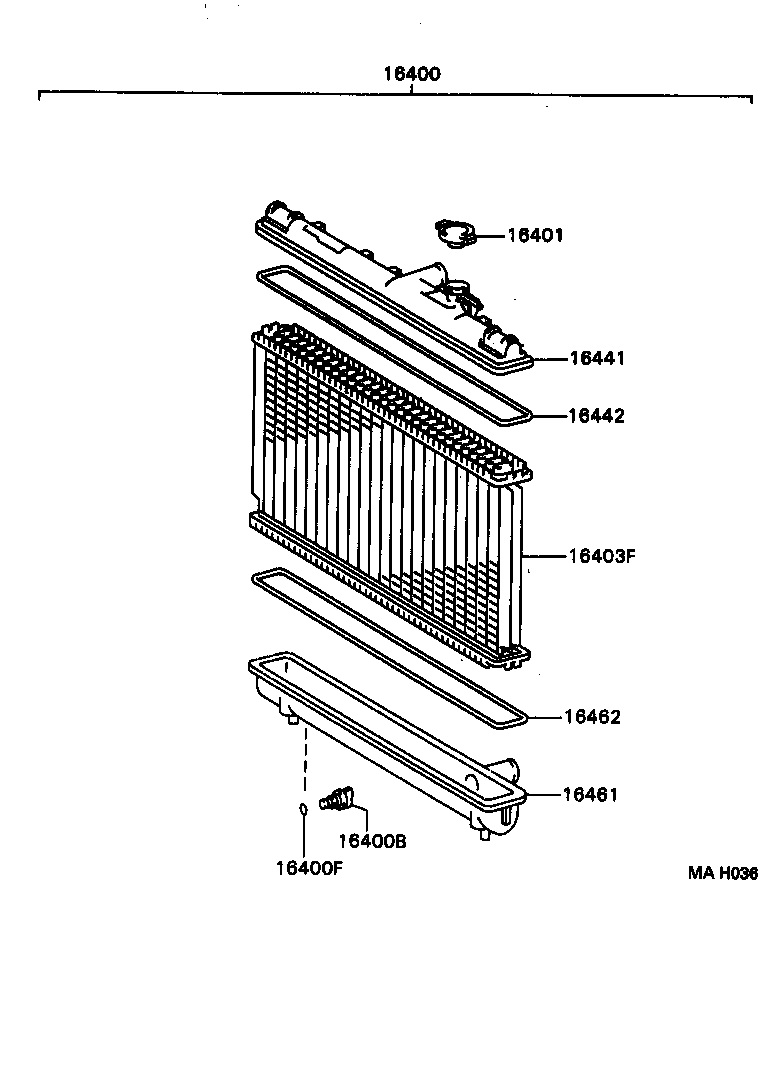 16400

16401

16441

16442

16403F

16462

16461

16400B

16400F

MA H036