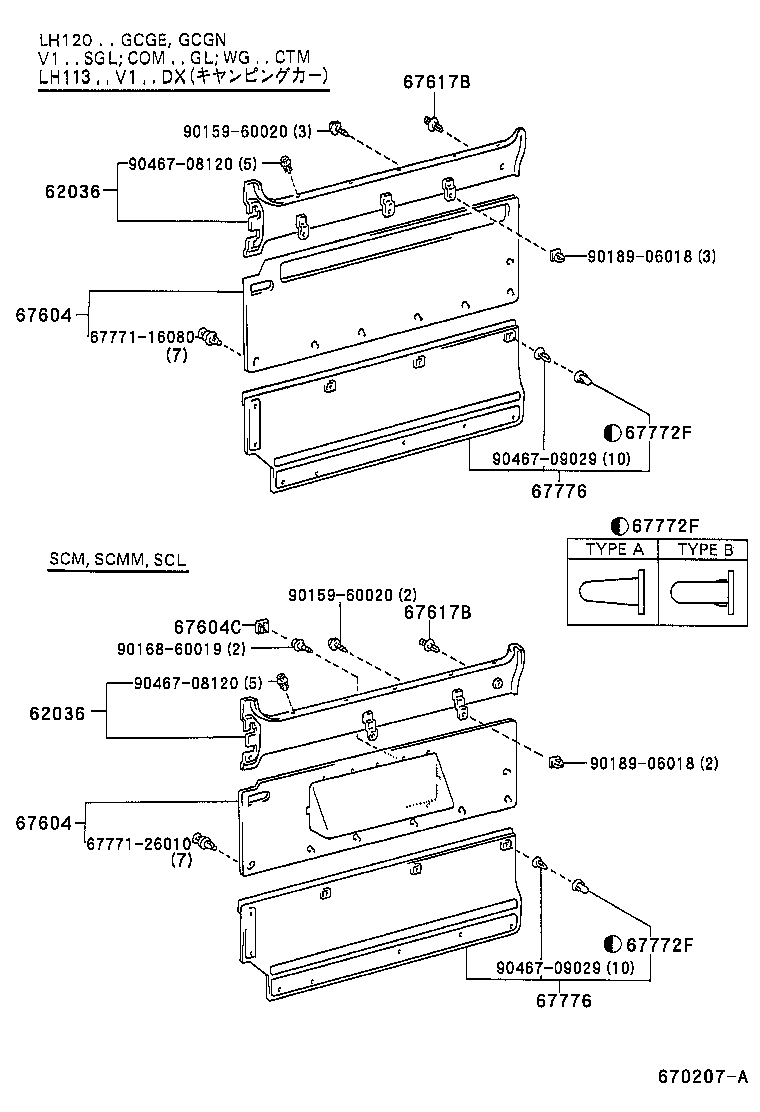 LH120 . . GCGE, GCGN
V1 . . SGL; COM . . GL; WG . . CTM
LH113 . . V1 . . DX(キャンピングカー)

67617B
90159-60020 (3)
90467-08120 (5)
62036
90189-06018 (3)
67604
67771-16080
(7)
◐67772F
90467-09029 (10)
67776

◐67772F

| TYPE A | TYPE B |
|---|---|
| | |

SCM, SCMM, SCL

90159-60020 (2)
67604C
67617B
90168-60019 (2)
90467-08120 (5)
62036
90189-06018 (2)
67604
67771-26010
(7)
◐67772F
90467-09029 (10)
67776

670207-A