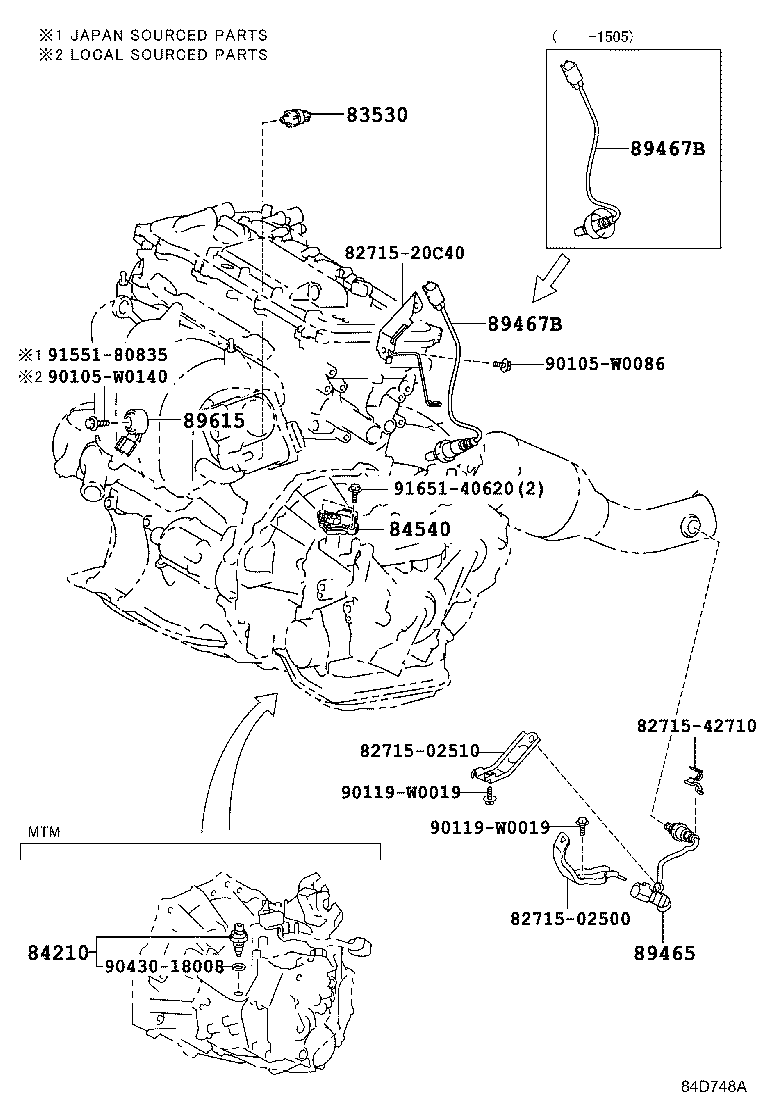 ※1 JAPAN SOURCED PARTS
※2 LOCAL SOURCED PARTS

( -1505)

89467B

83530

82715-20C40

89467B

90105-W0086

※1 91551-80835
※2 90105-W0140

89615

91651-40620(2)

84540

82715-42710

82715-02510

90119-W0019

90119-W0019

82715-02500

89465

MTM

84210

90430-18008

84D748A