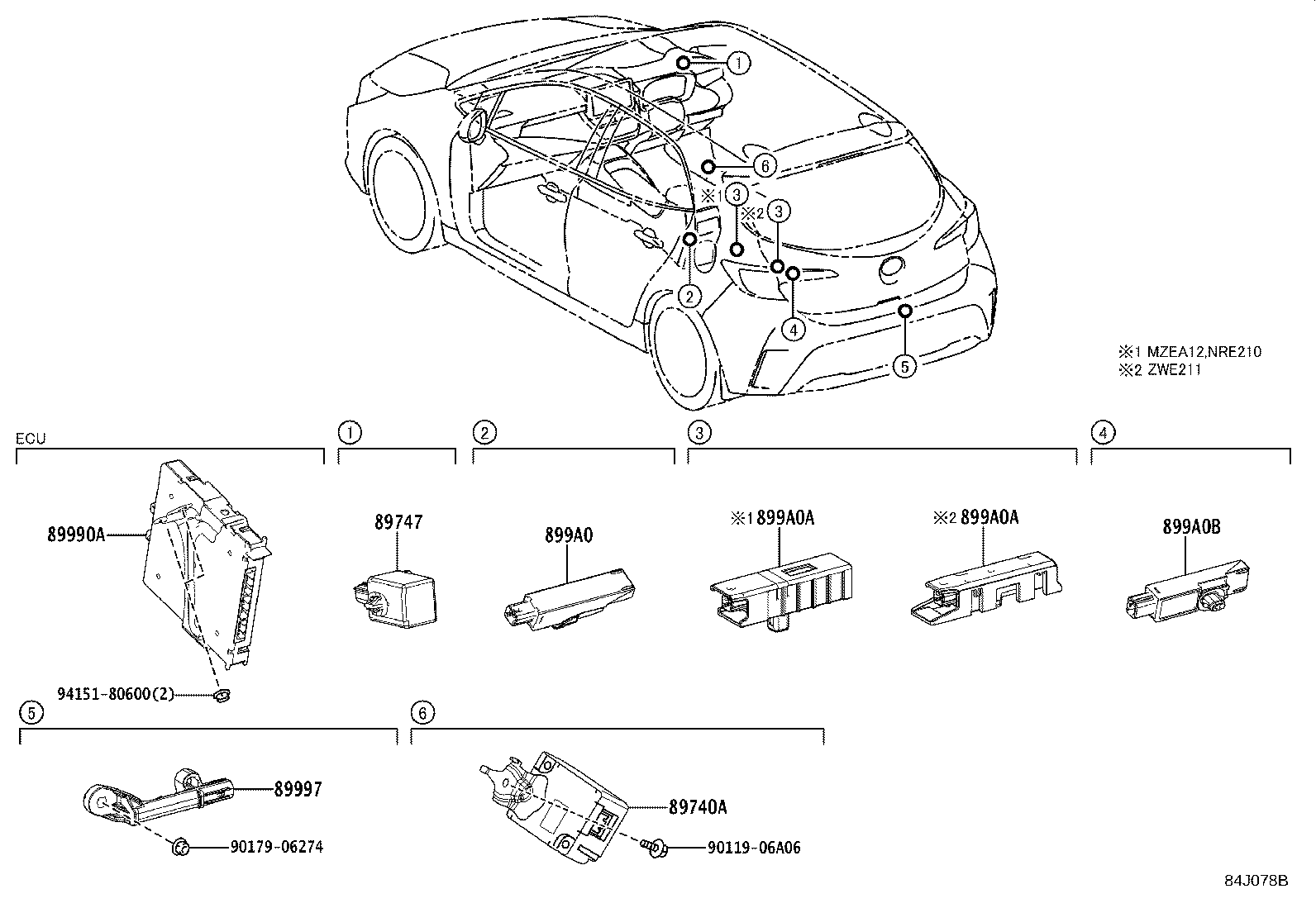 1
6
※1
3
※2
3
2
4
5
※1 MZEA12,NRE210
※2 ZWE211

ECU
89990A
94151-80600(2)

1
89747

2
899A0

3
※1 899A0A
※2 899A0A

4
899A0B

5
89997
90179-06274

6
89740A
90119-06A06

84J078B