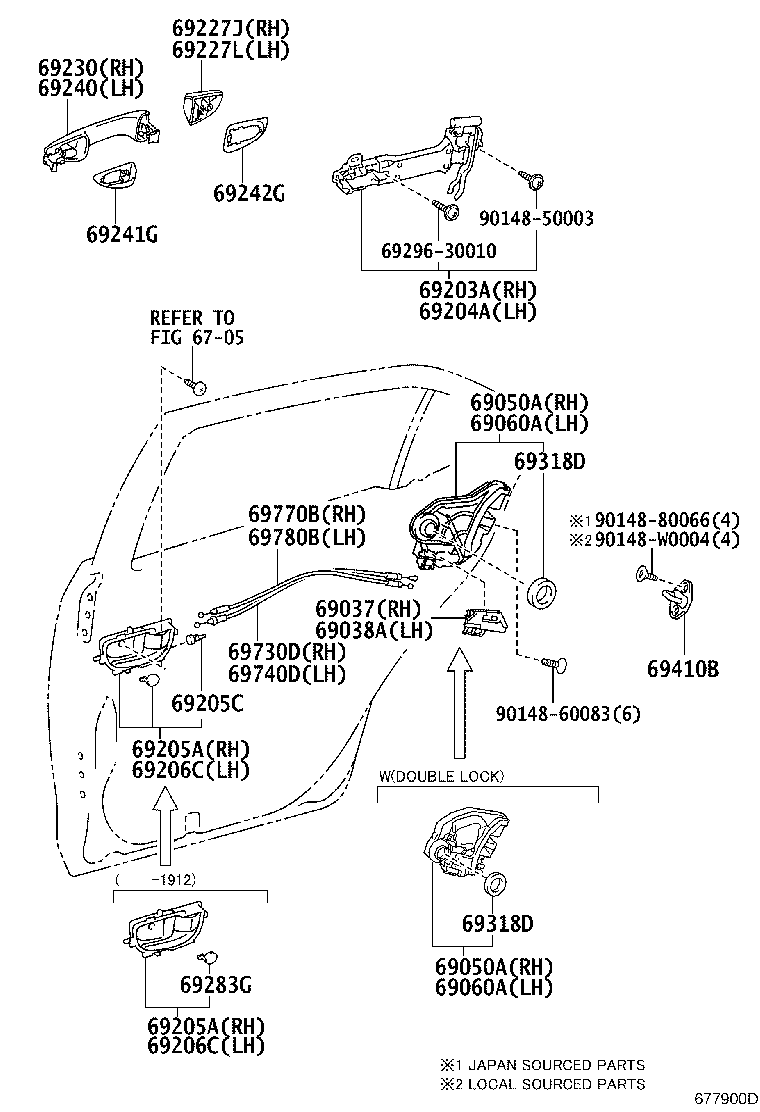 69227J(RH)
69227L(LH)

69230(RH)
69240(LH)

69242G

69241G

90148-50003

69296-30010

69203A(RH)
69204A(LH)

REFER TO
FIG 67-05

69050A(RH)
69060A(LH)

69318D

69770B(RH)
69780B(LH)

※1 90148-80066(4)
※2 90148-W0004(4)

69037(RH)
69038A(LH)

69730D(RH)
69740D(LH)

69410B

69205C

90148-60083(6)

69205A(RH)
69206C(LH)

W(DOUBLE LOCK)

( -1912)

69318D

69283G

69050A(RH)
69060A(LH)

69205A(RH)
69206C(LH)

※1 JAPAN SOURCED PARTS
※2 LOCAL SOURCED PARTS

677900D