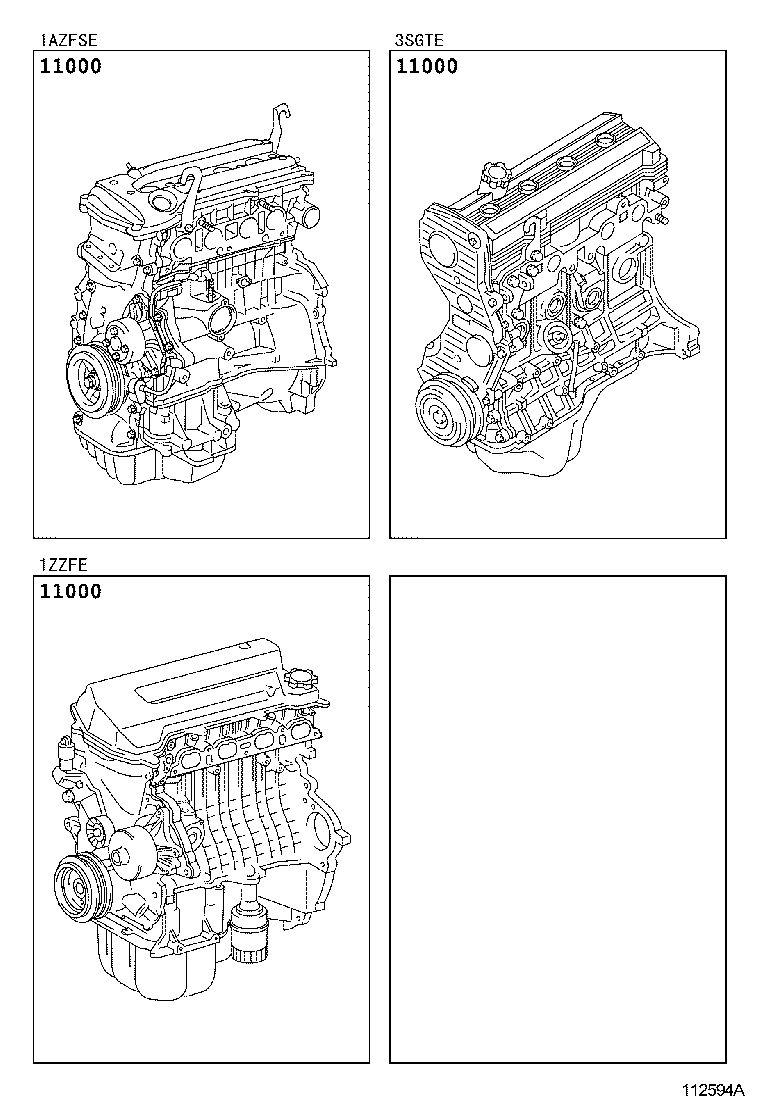 1AZFSE

11000

3SGTE

11000

1ZZFE

11000

112594A