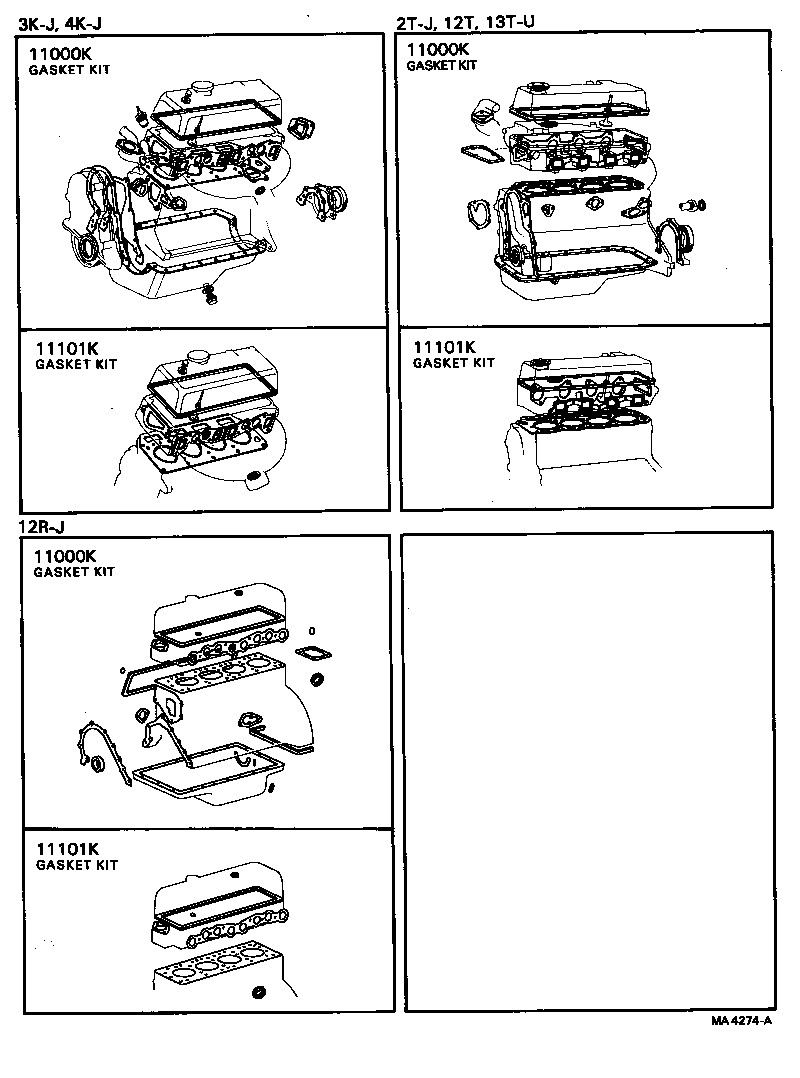 3K-J, 4K-J

11000K
GASKET KIT

11101K
GASKET KIT

2T-J, 12T, 13T-U

11000K
GASKET KIT

11101K
GASKET KIT

12R-J

11000K
GASKET KIT

11101K
GASKET KIT

MA 4274-A