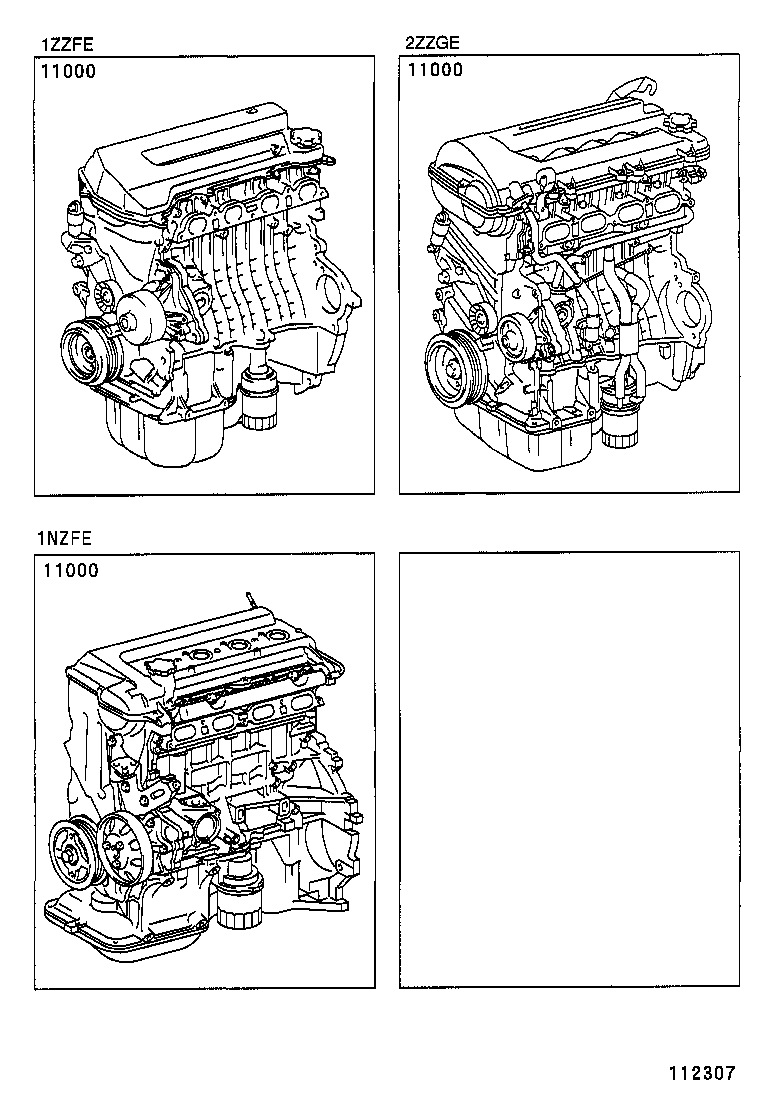 1ZZFE
11000

2ZZGE
11000

1NZFE
11000

112307