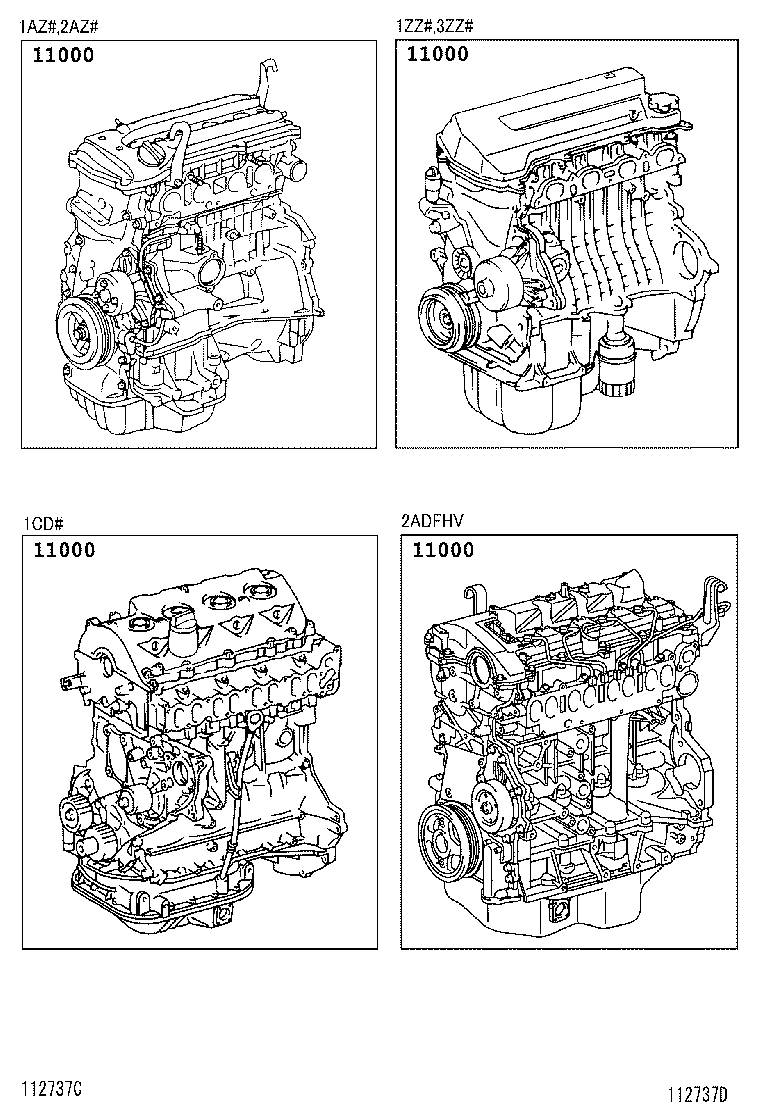 1AZ#,2AZ#

11000

1ZZ#,3ZZ#

11000

1CD#

11000

2ADFHV

11000

112737C

112737D