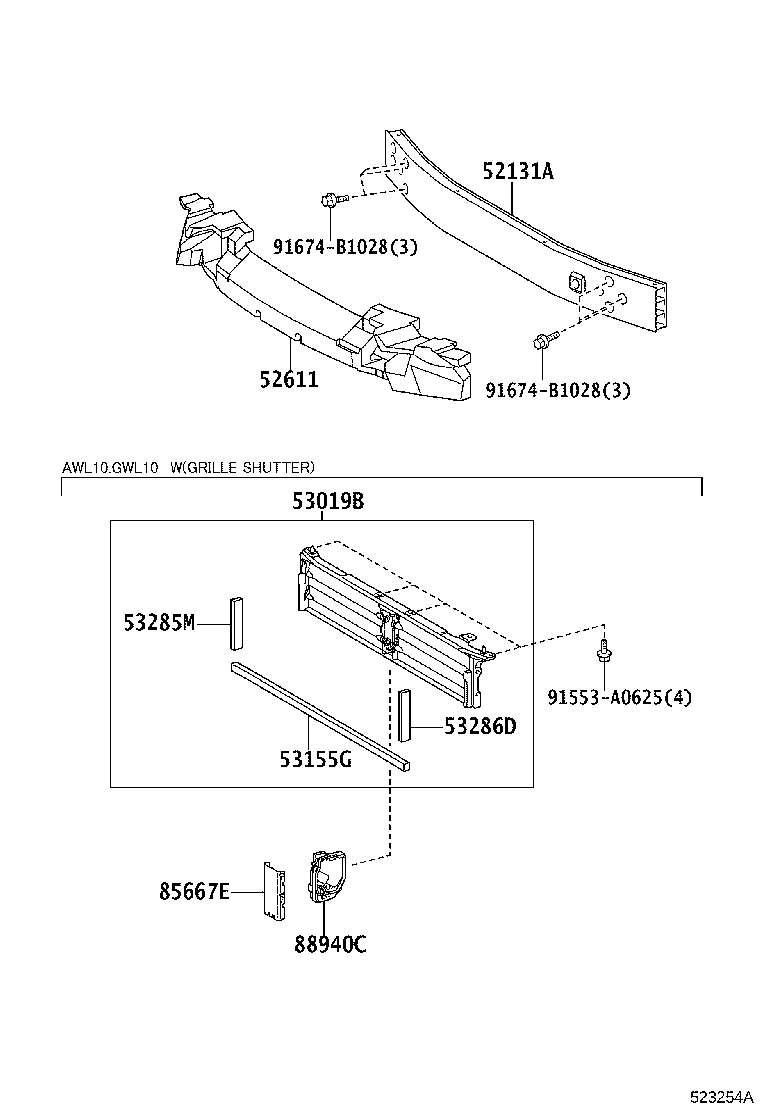 52131A

91674-B1028(3)

52611

91674-B1028(3)

AWL10.GWL10 W(GRILLE SHUTTER)

53019B

53285M

91553-A0625(4)

53286D

53155G

85667E

88940C

523254A