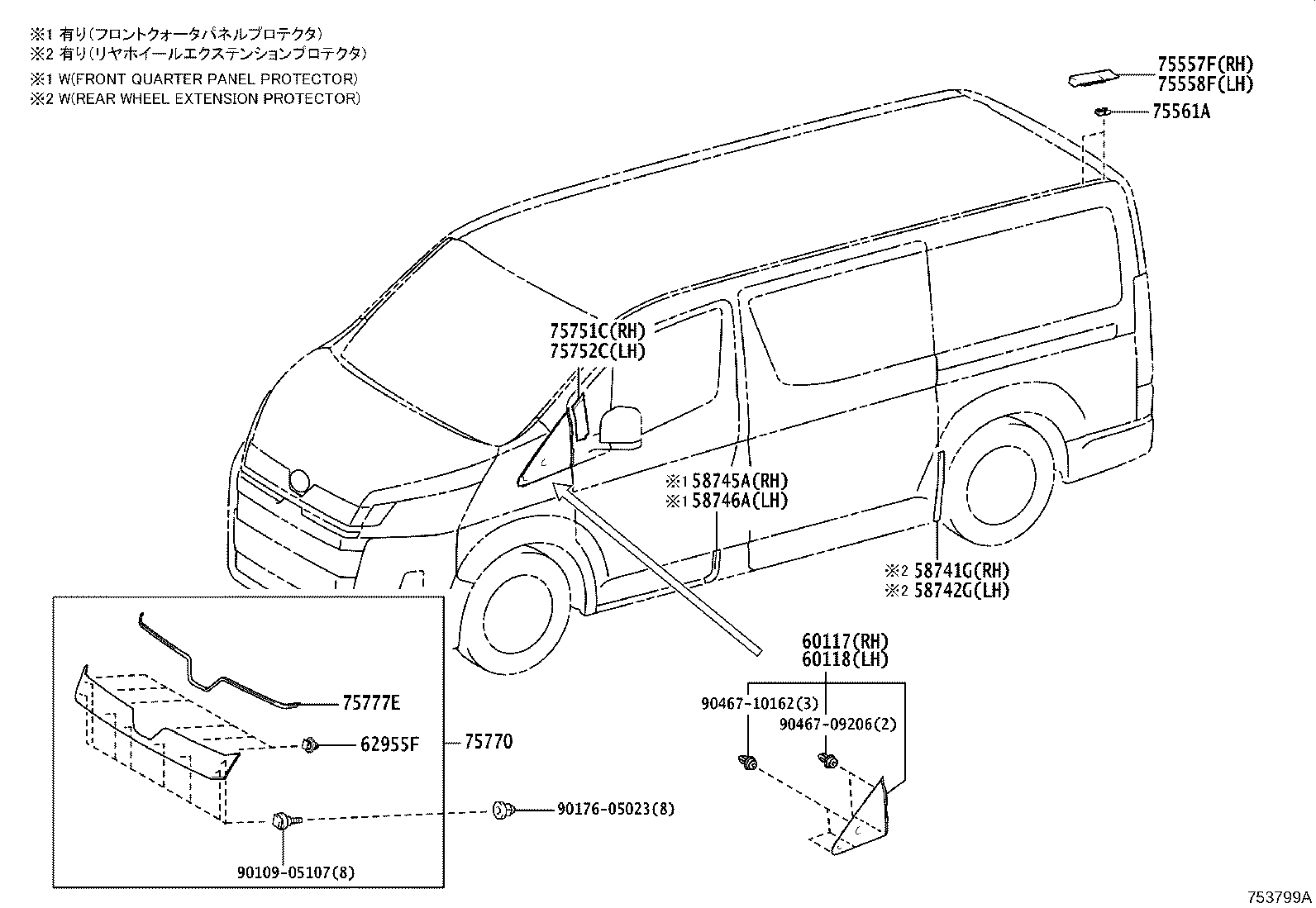 ※1 有り(フロントクォータパネルプロテクタ)
※2 有り(リヤホイールエクステンションプロテクタ)
※1 W(FRONT QUARTER PANEL PROTECTOR)
※2 W(REAR WHEEL EXTENSION PROTECTOR)

75557F(RH)
75558F(LH)
75561A

75751C(RH)
75752C(LH)

※1 58745A(RH)
※1 58746A(LH)

※2 58741G(RH)
※2 58742G(LH)

60117(RH)
60118(LH)
90467-10162(3)
90467-09206(2)

75777E
62955F
75770
90176-05023(8)
90109-05107(8)

753799A