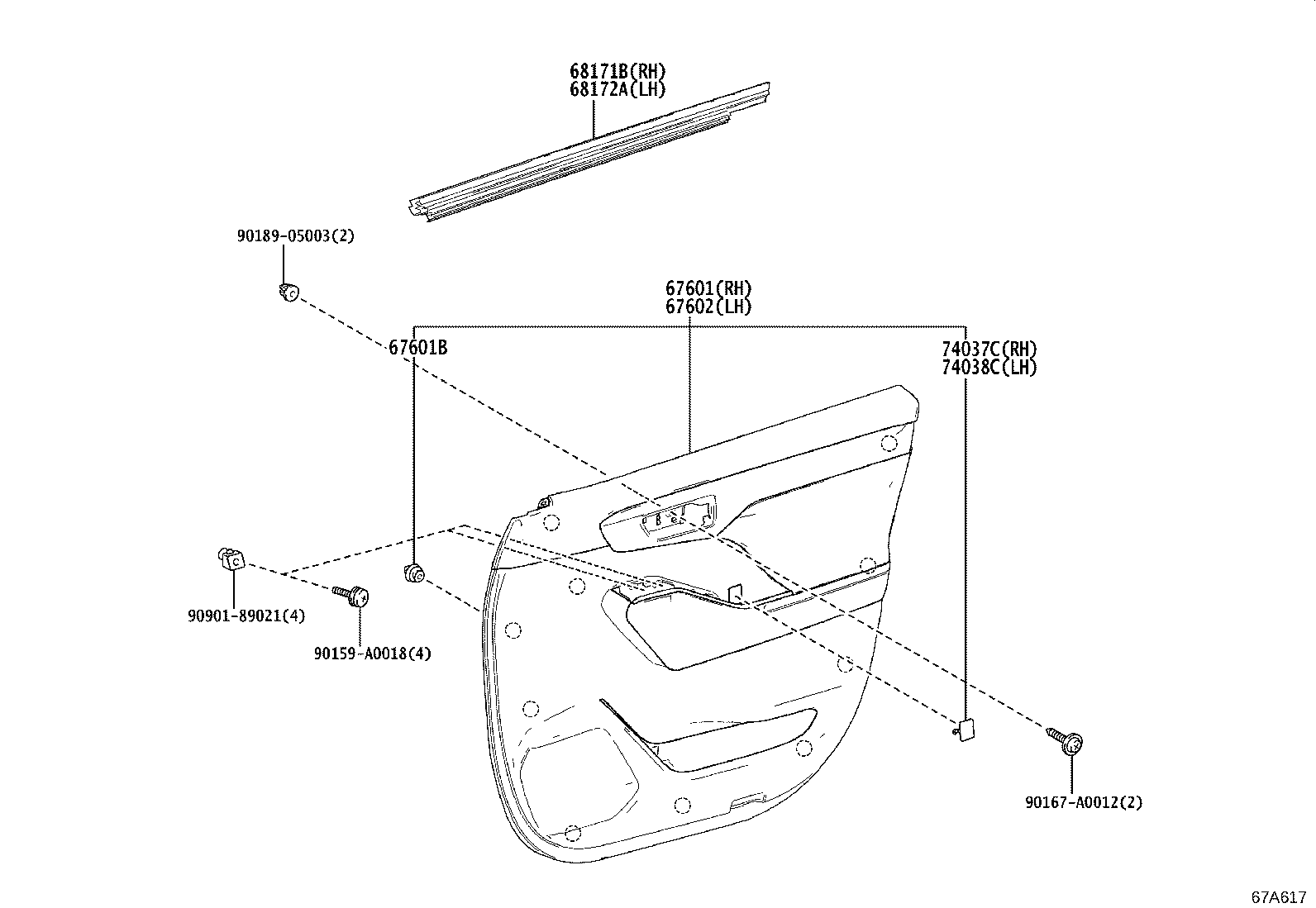 68171B(RH)
68172A(LH)

90189-05003(2)

67601(RH)
67602(LH)

67601B

74037C(RH)
74038C(LH)

90901-89021(4)

90159-A0018(4)

90167-A0012(2)

67A617