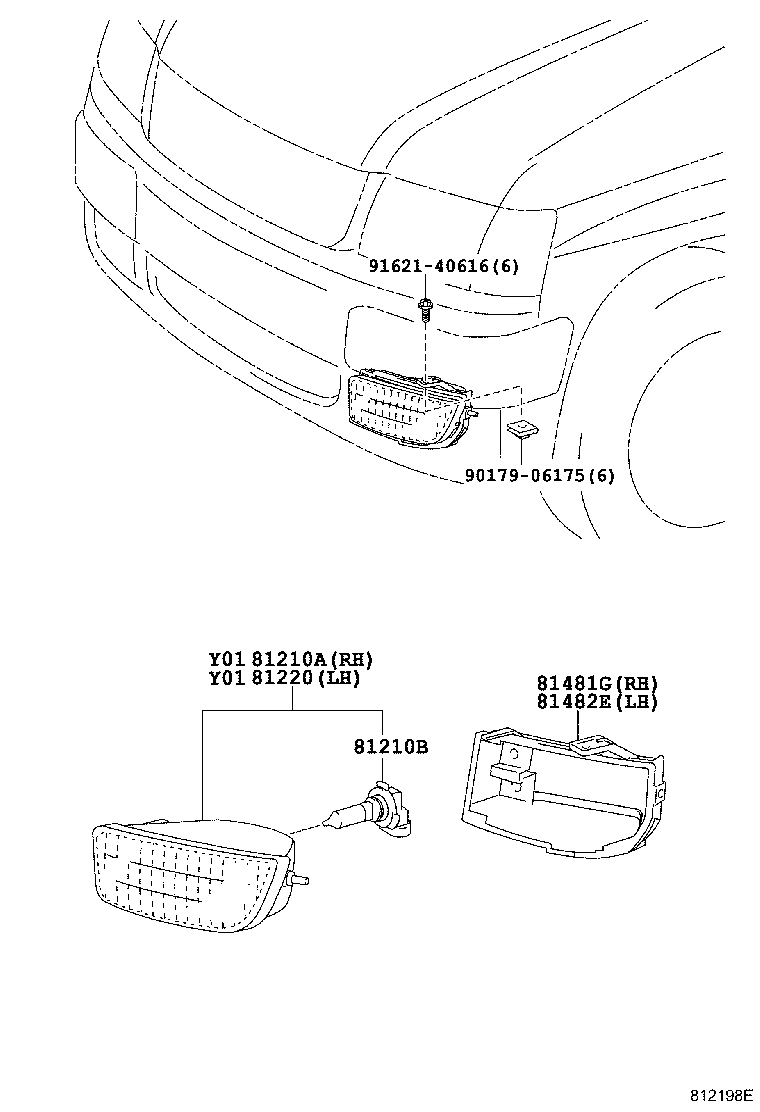 91621-40616(6)

90179-06175(6)

Y01 81210A(RH)
Y01 81220(LH)

81210B

81481G(RH)
81482E(LH)

812198E