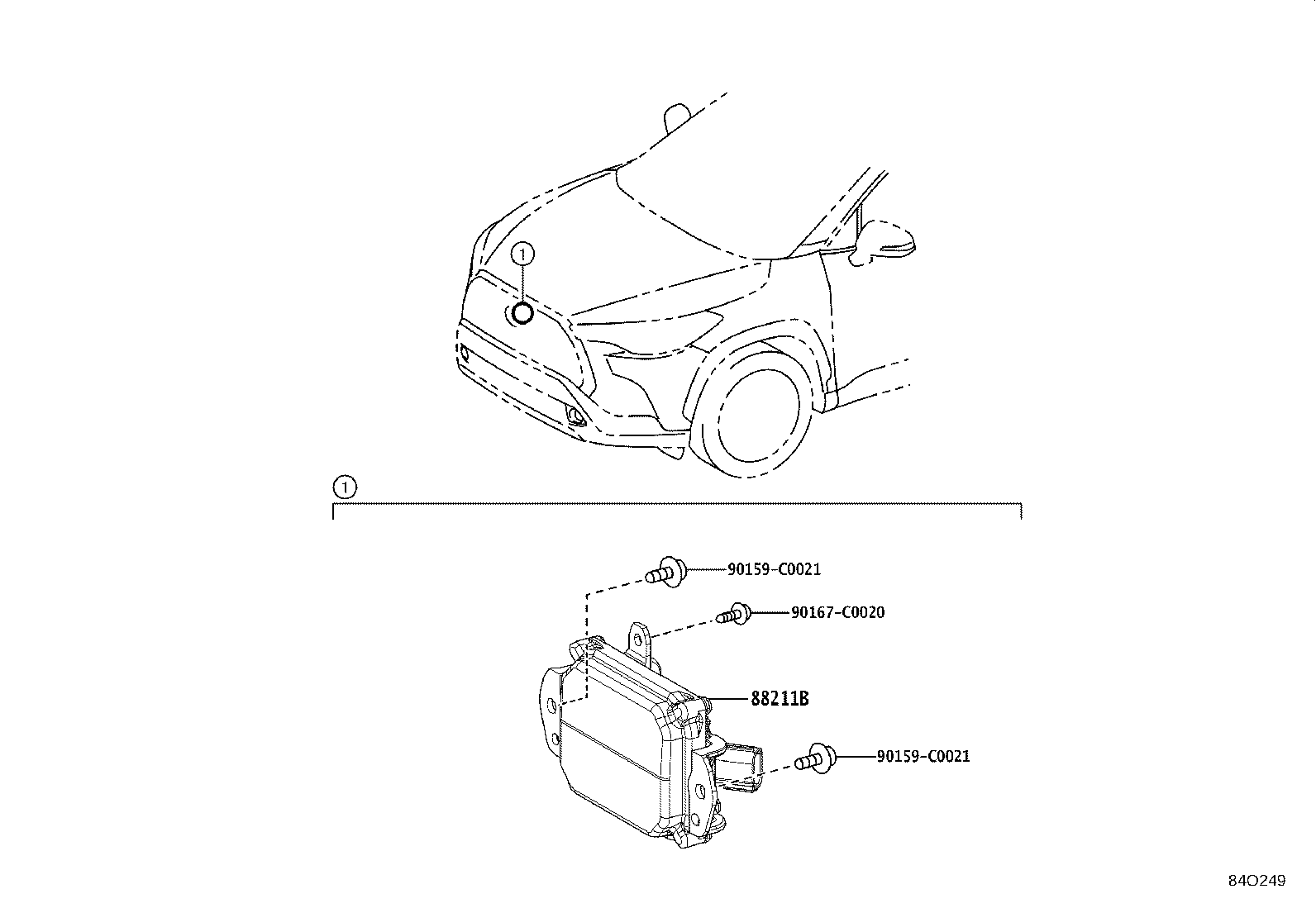 1

1

90159-C0021

90167-C0020

88211B

90159-C0021

84O249