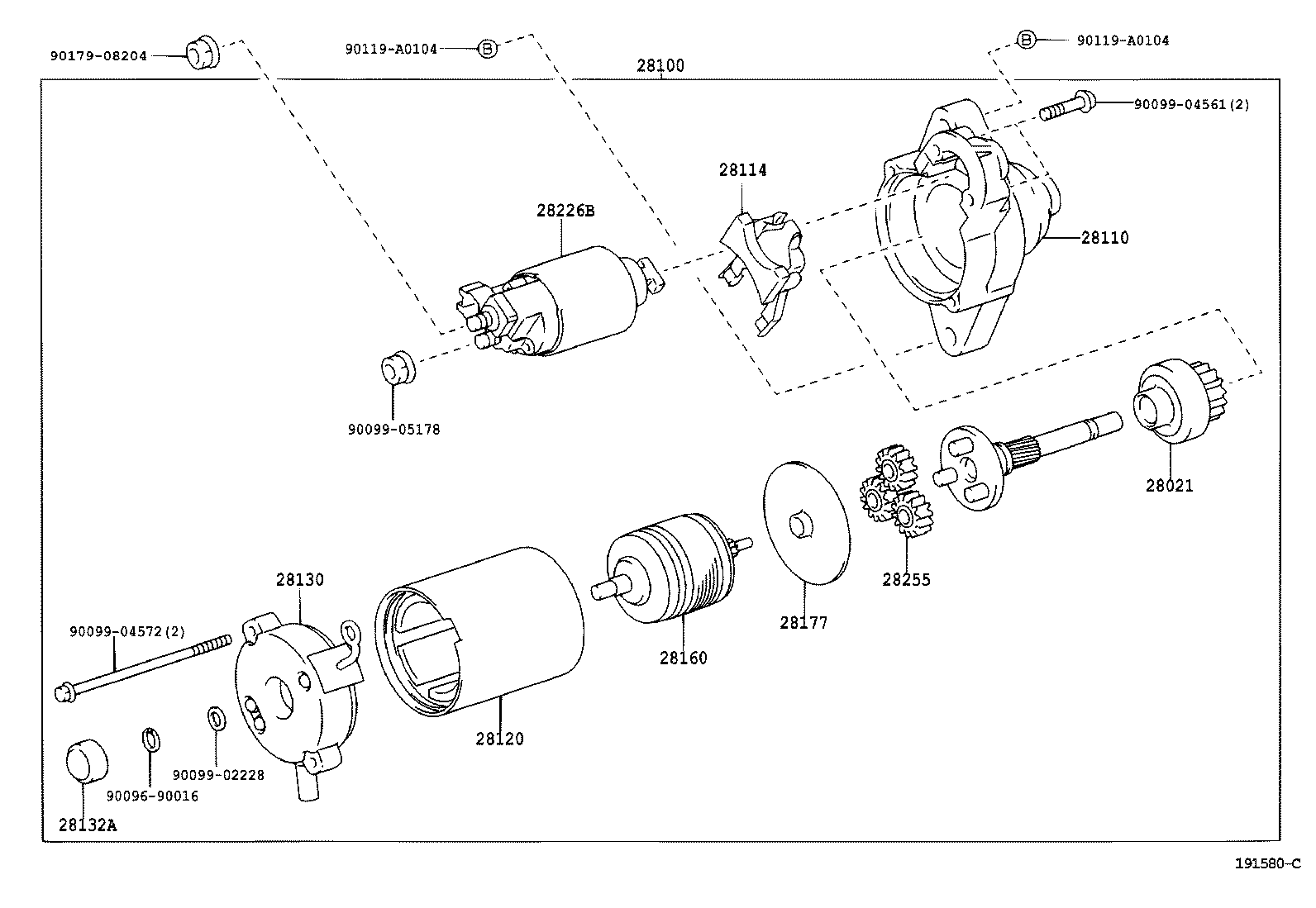 90179-08204

90119-A0104 B

B 90119-A0104

28100

90099-04561(2)

28114

28226B

28110

90099-05178

28021

28255

28177

28160

28130

90099-04572(2)

28120

90099-02228

90096-90016

28132A

191580-C