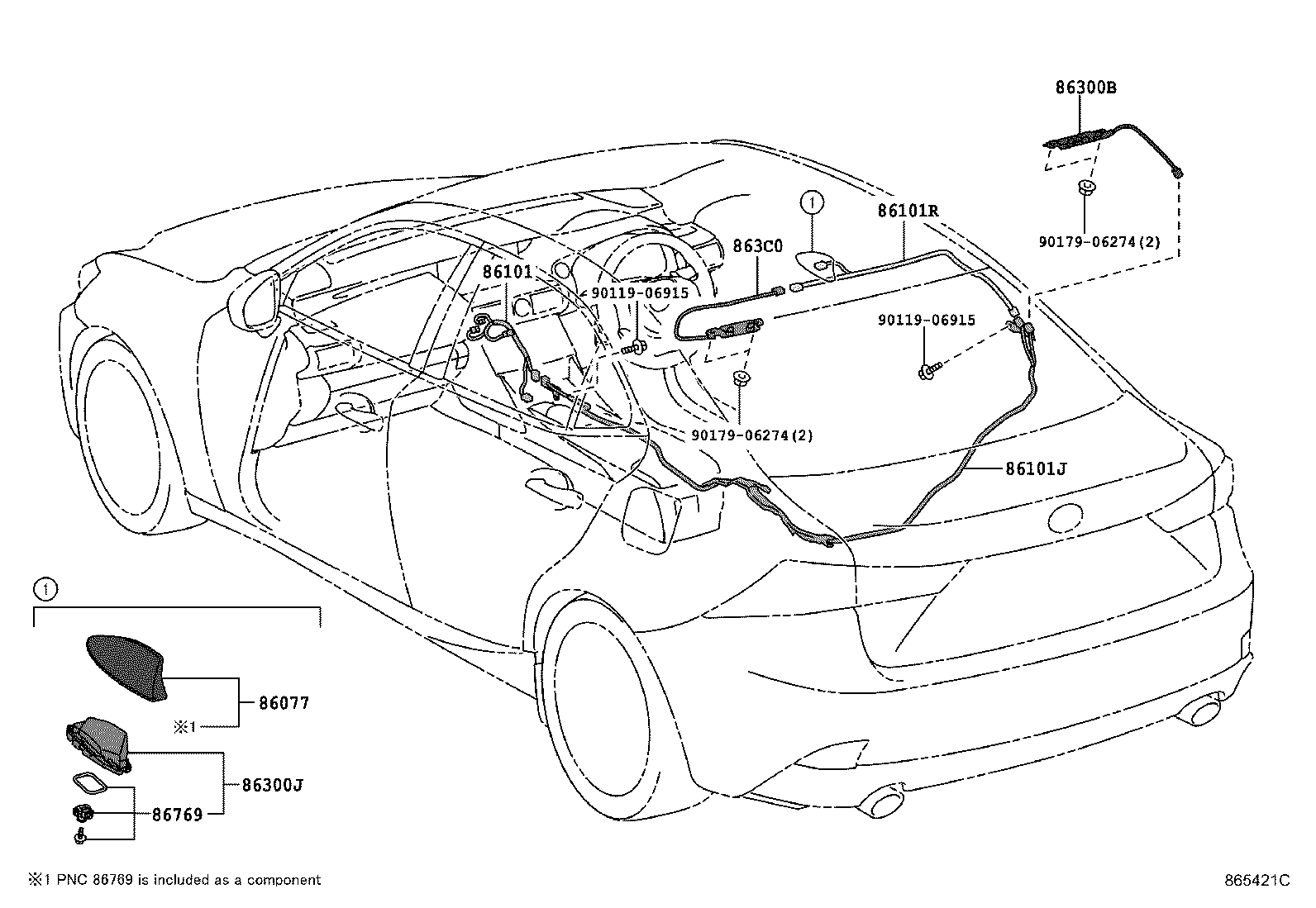 86300B

90179-06274(2)

①

86101R

863C0

86101

90119-06915

90119-06915

90179-06274(2)

86101J

①

86077

※1

86300J

86769

※1 PNC 86769 is included as a component

865421C