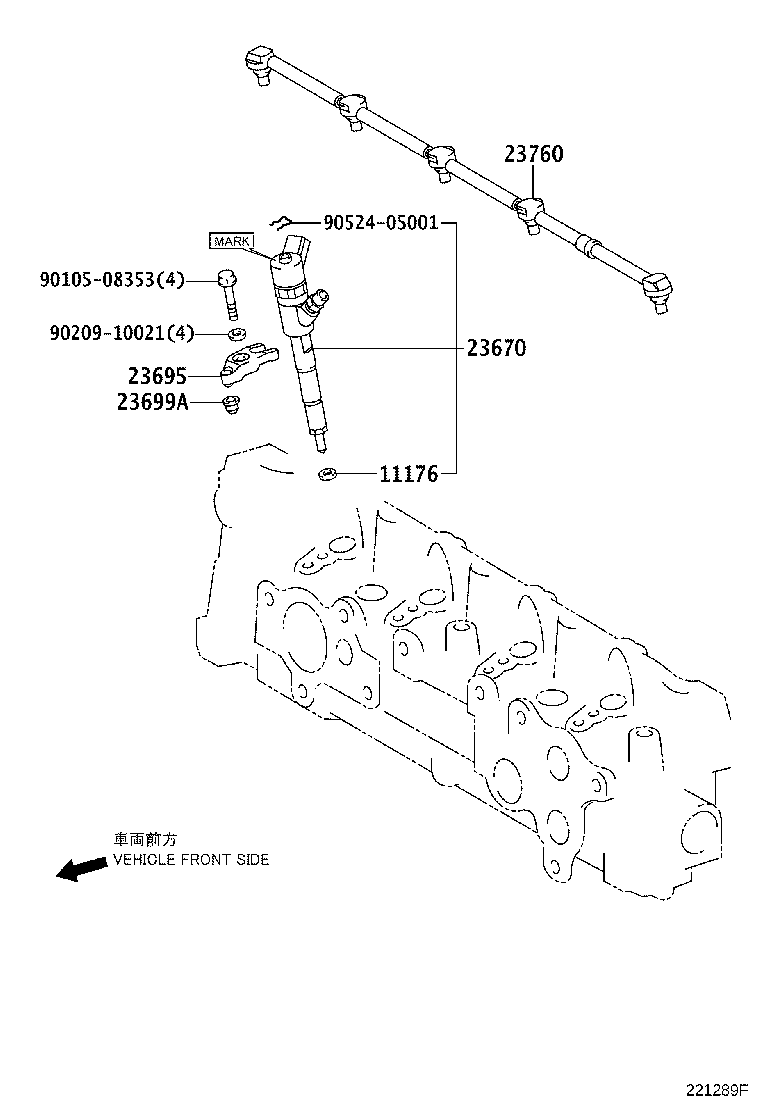 23760

90524-05001

MARK

90105-08353(4)

90209-10021(4)

23670

23695

23699A

11176

車両前方
VEHICLE FRONT SIDE

221289F