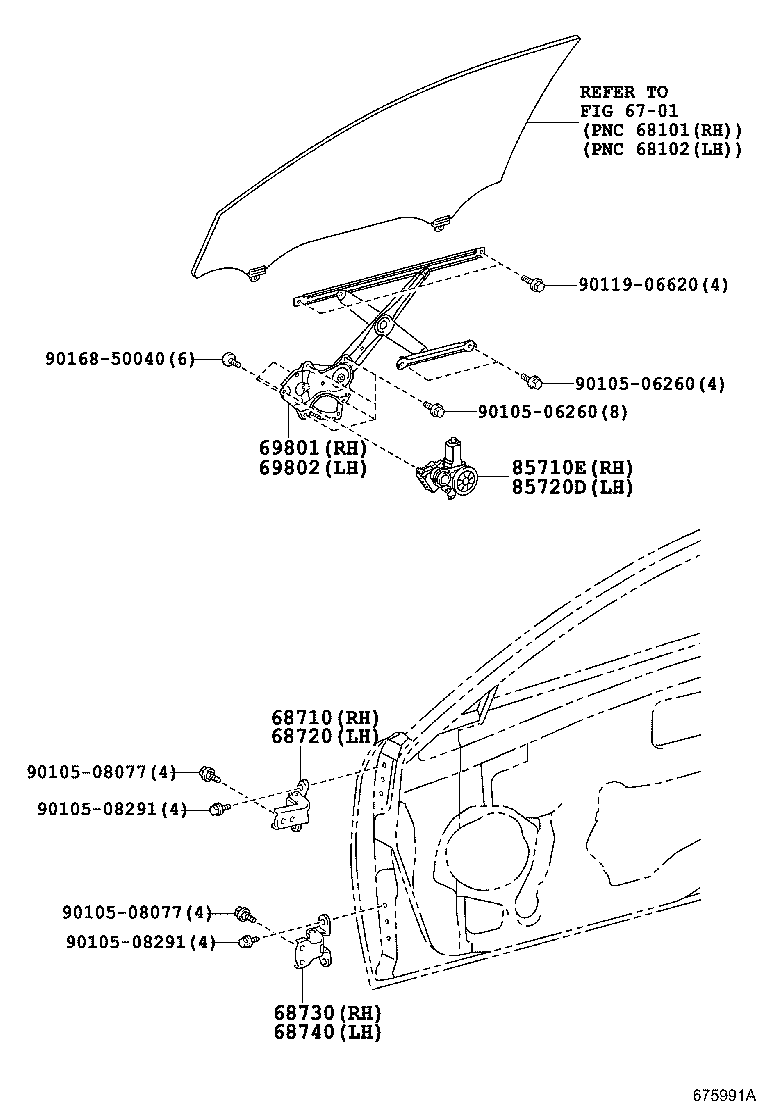 REFER TO
FIG 67-01
(PNC 68101(RH))
(PNC 68102(LH))

90119-06620(4)

90168-50040(6)

90105-06260(4)

90105-06260(8)

69801(RH)
69802(LH)

85710E(RH)
85720D(LH)

68710(RH)
68720(LH)

90105-08077(4)
90105-08291(4)

90105-08077(4)
90105-08291(4)

68730(RH)
68740(LH)

675991A