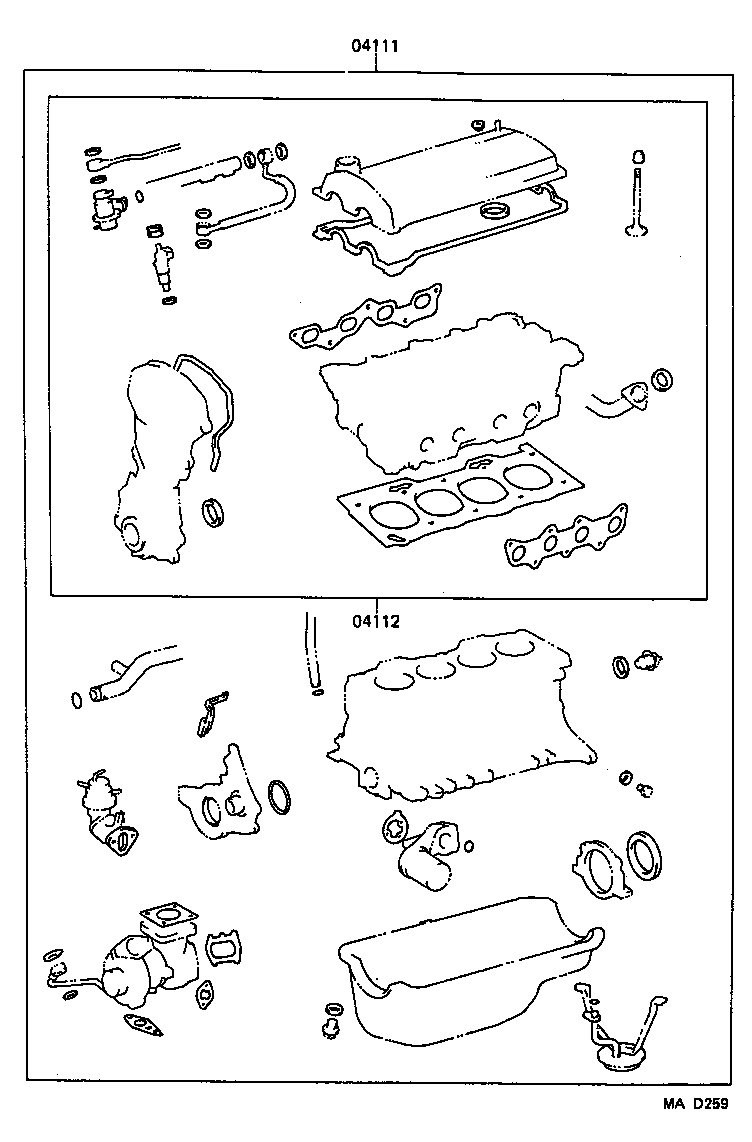 04111

04112

MA D259