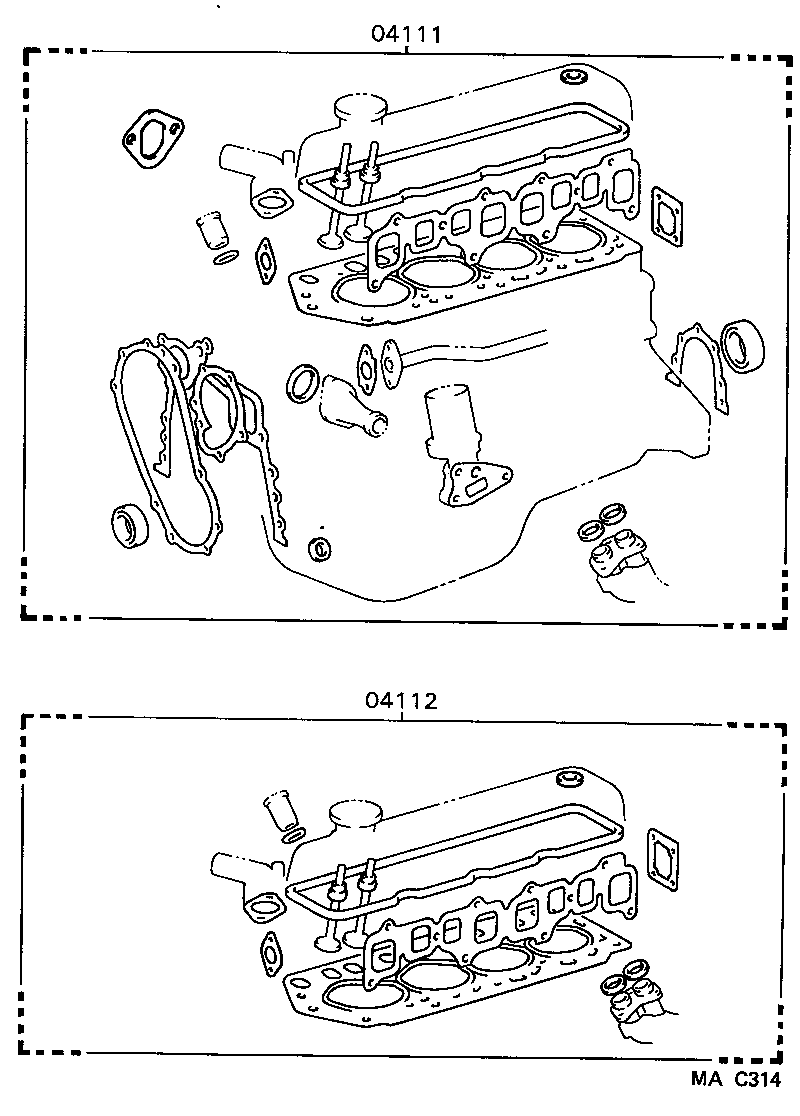 04111

04112

MA C314