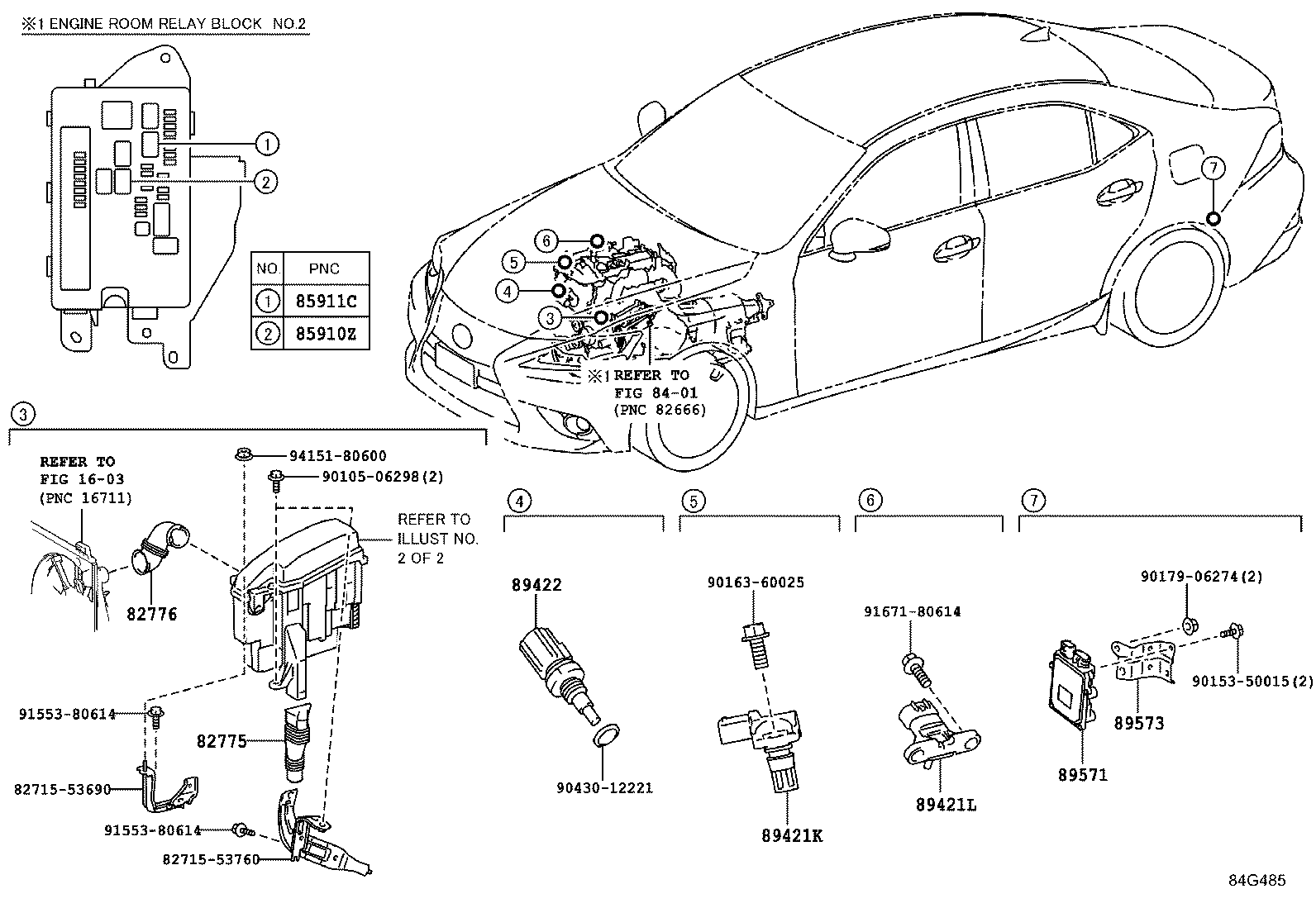 ※1 ENGINE ROOM RELAY BLOCK NO.2

①
②

| NO. | PNC |
|---|---|
| ① | 85911C |
| ② | 85910Z |

⑥
⑤
④
③
⑦

※1 REFER TO FIG 84-01 (PNC 82666)

③

REFER TO FIG 16-03 (PNC 16711)

94151-80600
90105-06298(2)

REFER TO ILLUST NO. 2 OF 2

82776

91553-80614
82775
82715-53690
91553-80614
82715-53760

④
89422
90430-12221

⑤
90163-60025
89421K

⑥
91671-80614
89421L

⑦
90179-06274(2)
90153-50015(2)
89573
89571

84G485