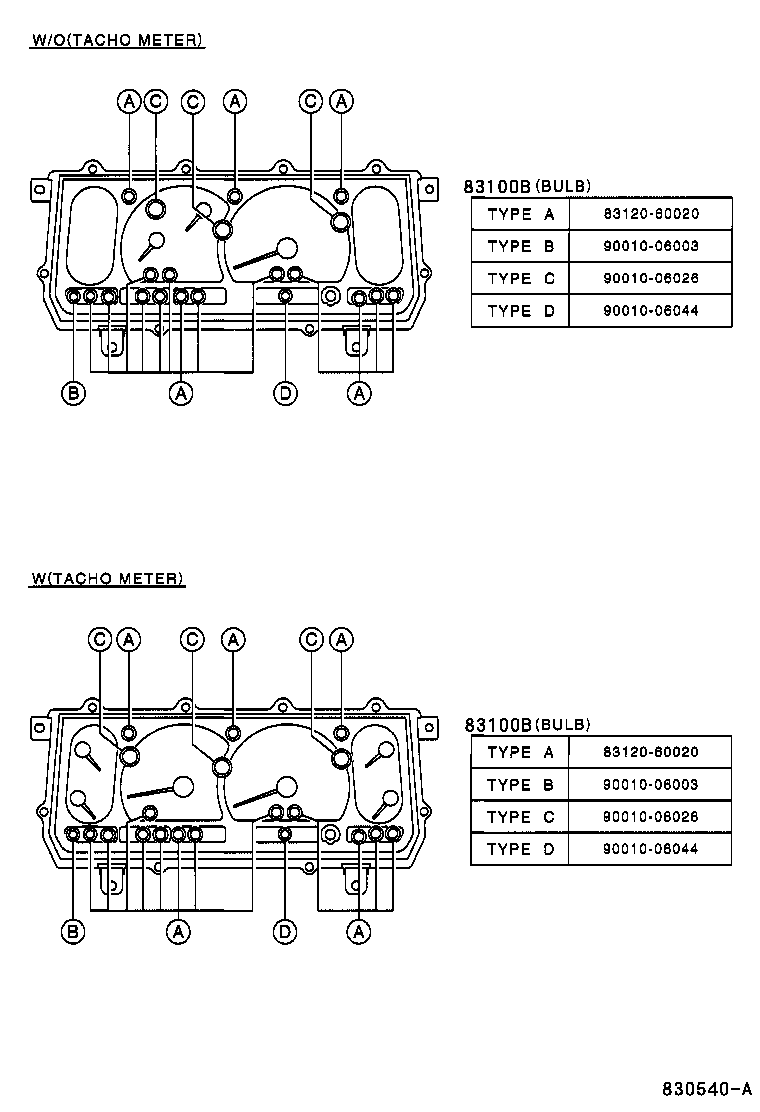 W/O(TACHO METER)

A C C A C A

B A D A

83100B (BULB)

| TYPE A | 83120-60020 |
|---|---|
| TYPE B | 90010-06003 |
| TYPE C | 90010-06026 |
| TYPE D | 90010-06044 |

W(TACHO METER)

C A C A C A

B A D A

83100B (BULB)

| TYPE A | 83120-60020 |
|---|---|
| TYPE B | 90010-06003 |
| TYPE C | 90010-06026 |
| TYPE D | 90010-06044 |

830540-A