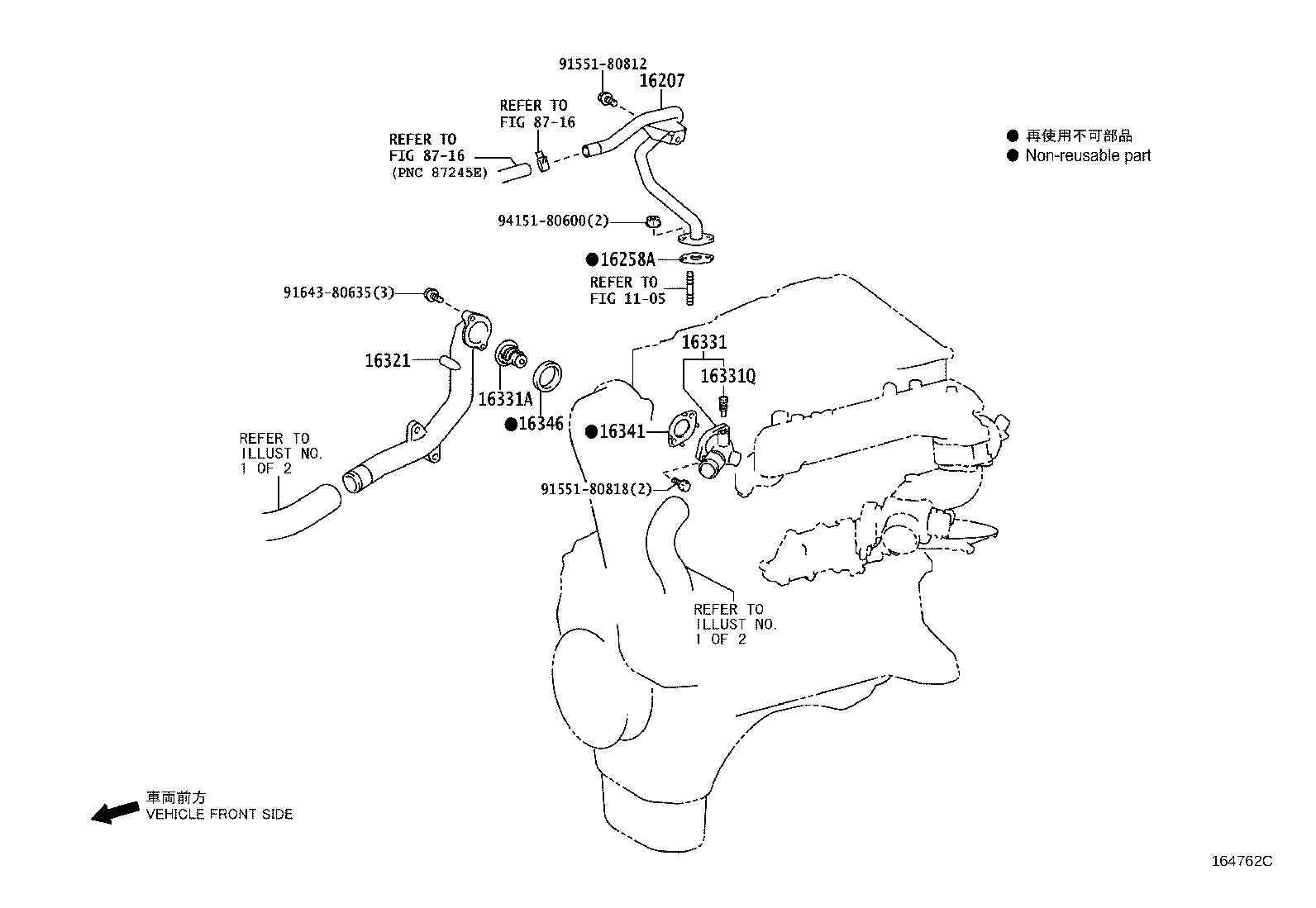 91551-80812
16207
REFER TO
FIG 87-16
REFER TO
FIG 87-16
(PNC 87245E)

● 再使用不可部品
● Non-reusable part

94151-80600(2)
●16258A
REFER TO
FIG 11-05
91643-80635(3)
16321
16331A
●16346
16331
16331Q
●16341
91551-80818(2)
REFER TO
ILLUST NO.
1 OF 2
REFER TO
ILLUST NO.
1 OF 2

車両前方
VEHICLE FRONT SIDE

164762C