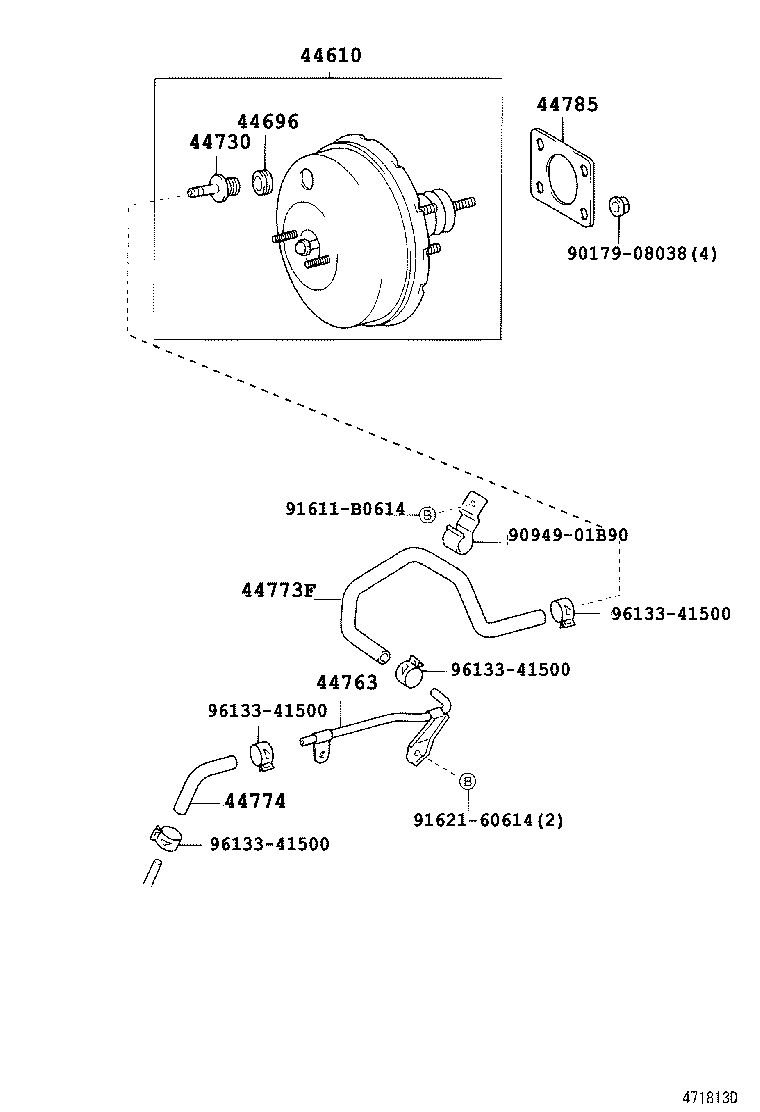 44610

44696

44730

44785

90179-08038(4)

91611-B0614

Ⓑ

90949-01B90

44773F

96133-41500

96133-41500

44763

96133-41500

Ⓑ

44774

91621-60614(2)

96133-41500

471813D