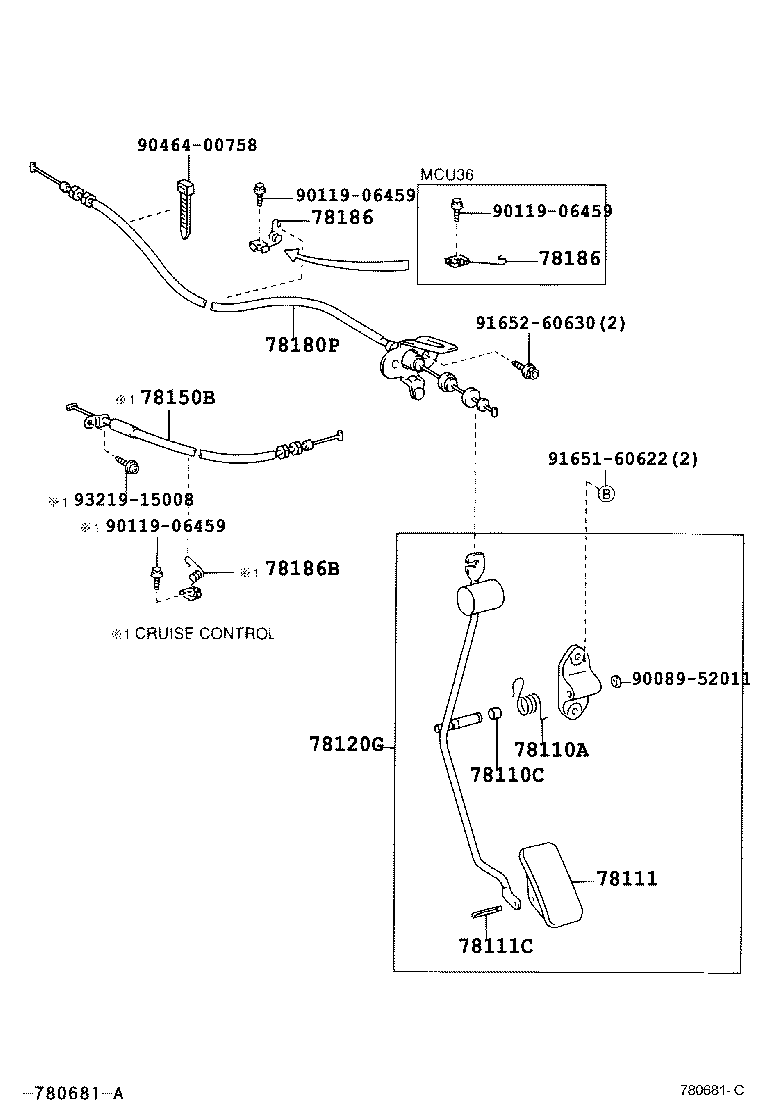 90464-00758
90119-06459
78186
MCU36
90119-06459
78186
78180P
91652-60630(2)
※1 78150B
※1 93219-15008
※1 90119-06459
※1 78186B
※1 CRUISE CONTROL
91651-60622(2)
B
90089-52011
78120G
78110A
78110C
78111
78111C
780681-A
780681-C