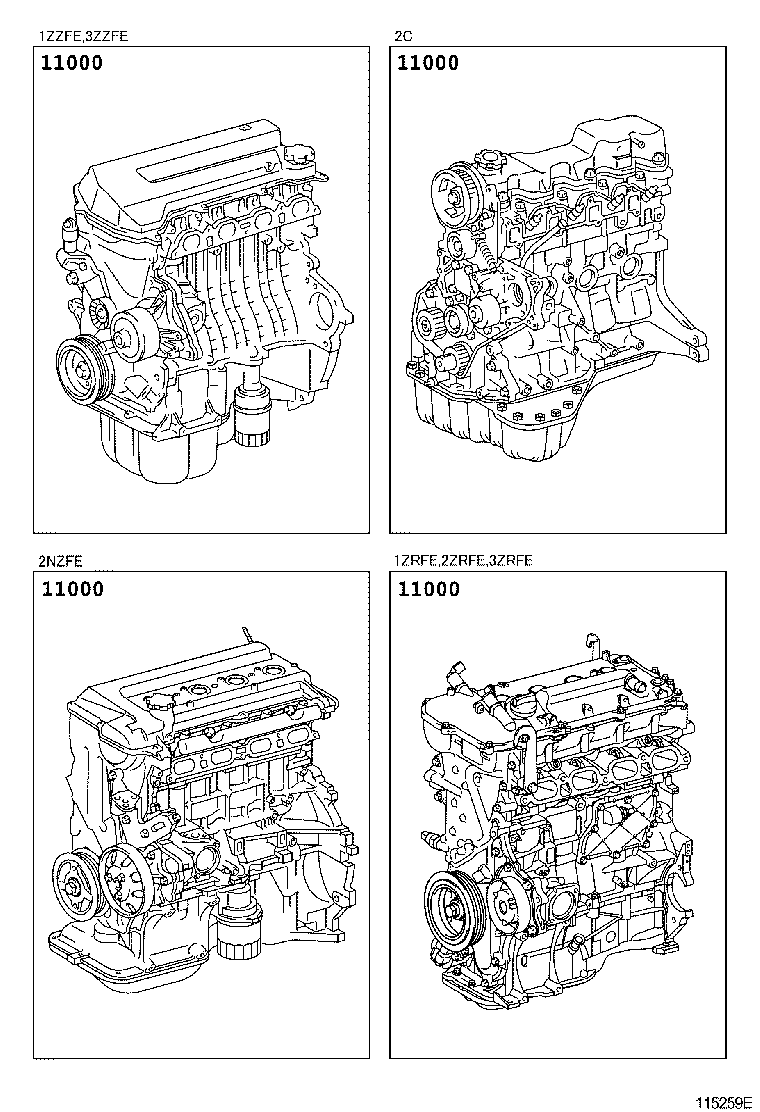 1ZZFE,3ZZFE
11000

2C
11000

2NZFE
11000

1ZRFE,2ZRFE,3ZRFE
11000

115259E