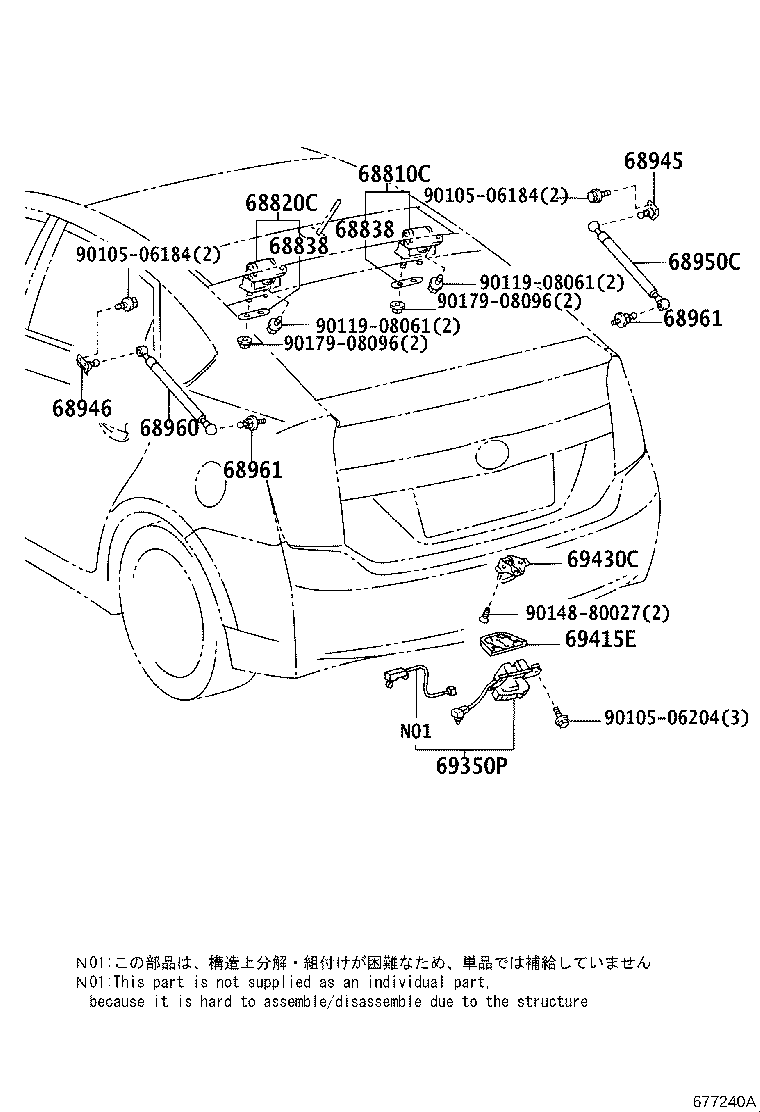 68810C
68945
68820C
90105-06184(2)
68838
68838
90105-06184(2)
68950C
90119-08061(2)
90179-08096(2)
90119-08061(2)
68961
90179-08096(2)
68946
68960
68961
69430C
90148-80027(2)
69415E
90105-06204(3)
N01
69350P

N01:この部品は、構造上分解・組付けが困難なため、単品では補給していません
N01:This part is not supplied as an individual part, because it is hard to assemble/disassemble due to the structure

677240A