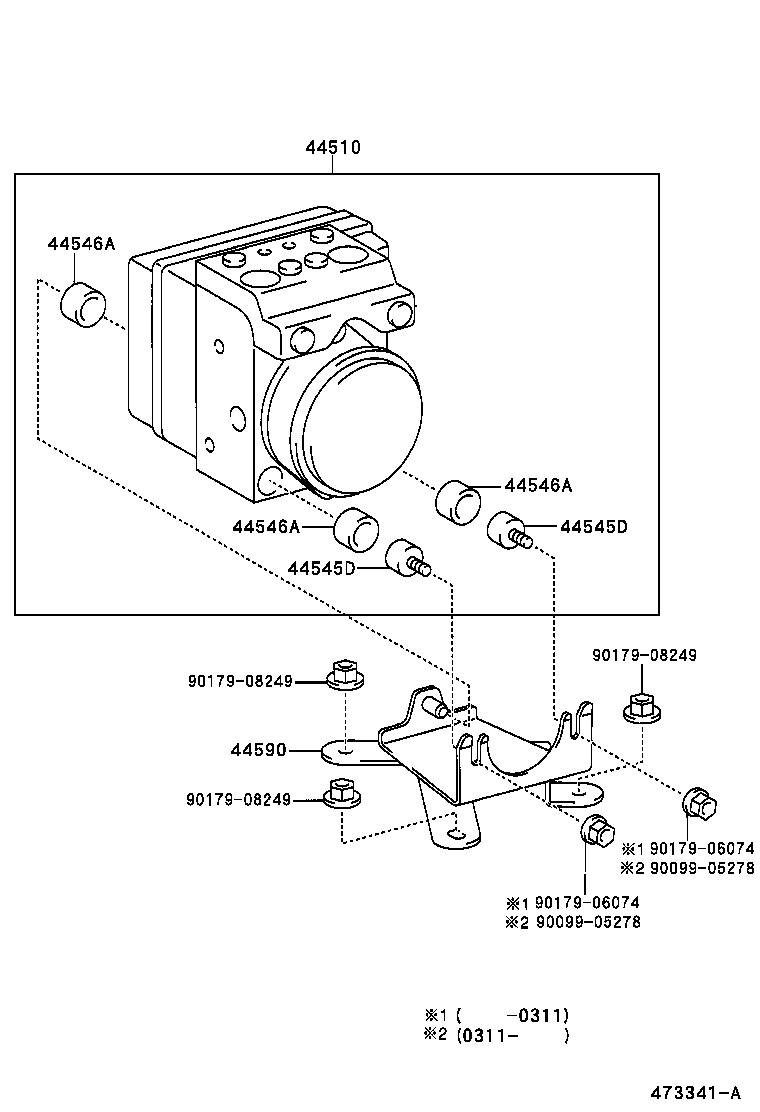 44510

44546A

44546A

44546A

44545D

44545D

90179-08249

90179-08249

44590

90179-08249

※1 90179-06074
※2 90099-05278

※1 90179-06074
※2 90099-05278

※1 (     -0311)
※2 (0311-     )

473341-A