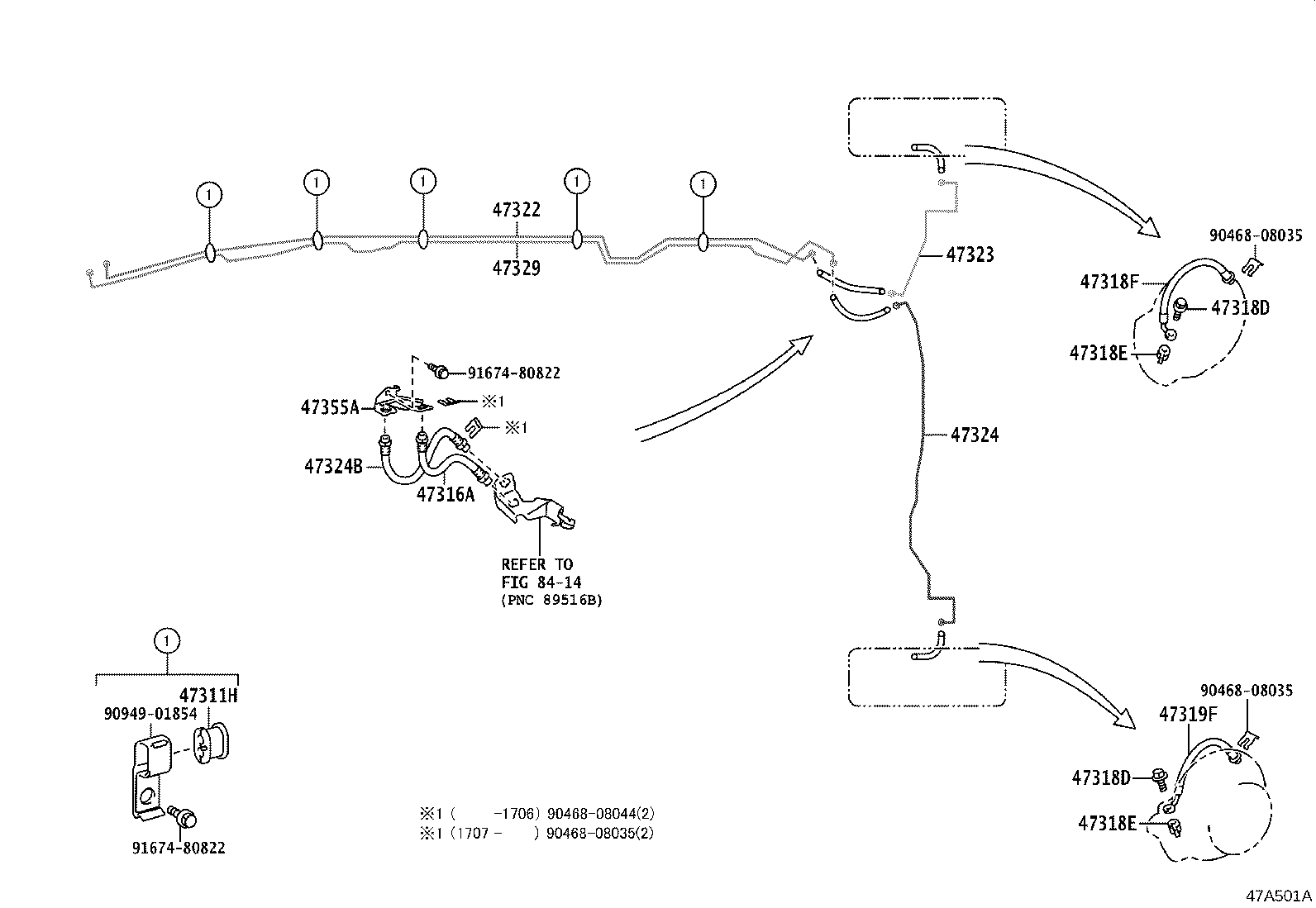 1
1
1
1
1
47322
47329
47323
90468-08035
47318F
47318D
47318E
91674-80822
47355A
※1
※1
47324B
47316A
47324
REFER TO
FIG 84-14
(PNC 89516B)
1
47311H
90949-01854
91674-80822
※1 ( -1706) 90468-08044(2)
※1 (1707- ) 90468-08035(2)
90468-08035
47319F
47318D
47318E
47A501A