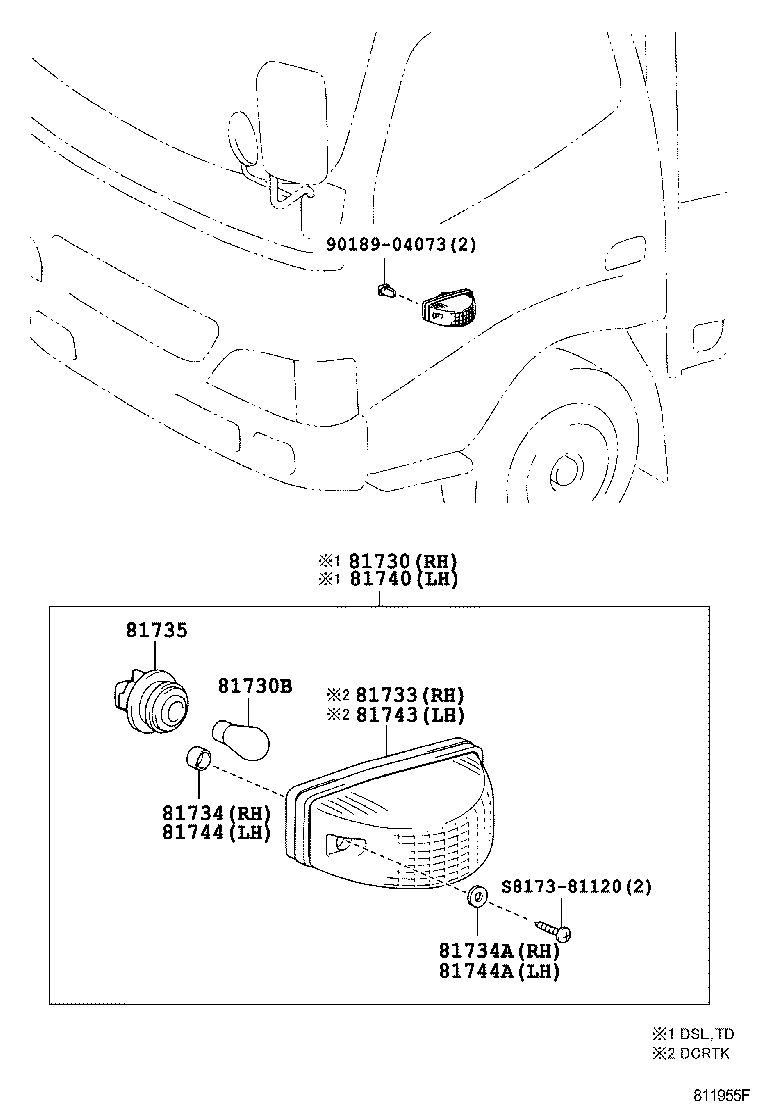 90189-04073(2)

※1 81730(RH)
※1 81740(LH)

81735

81730B

※2 81733(RH)
※2 81743(LH)

81734(RH)
81744(LH)

S8173-81120(2)

81734A(RH)
81744A(LH)

※1 DSL,TD
※2 DCRTK

811955F