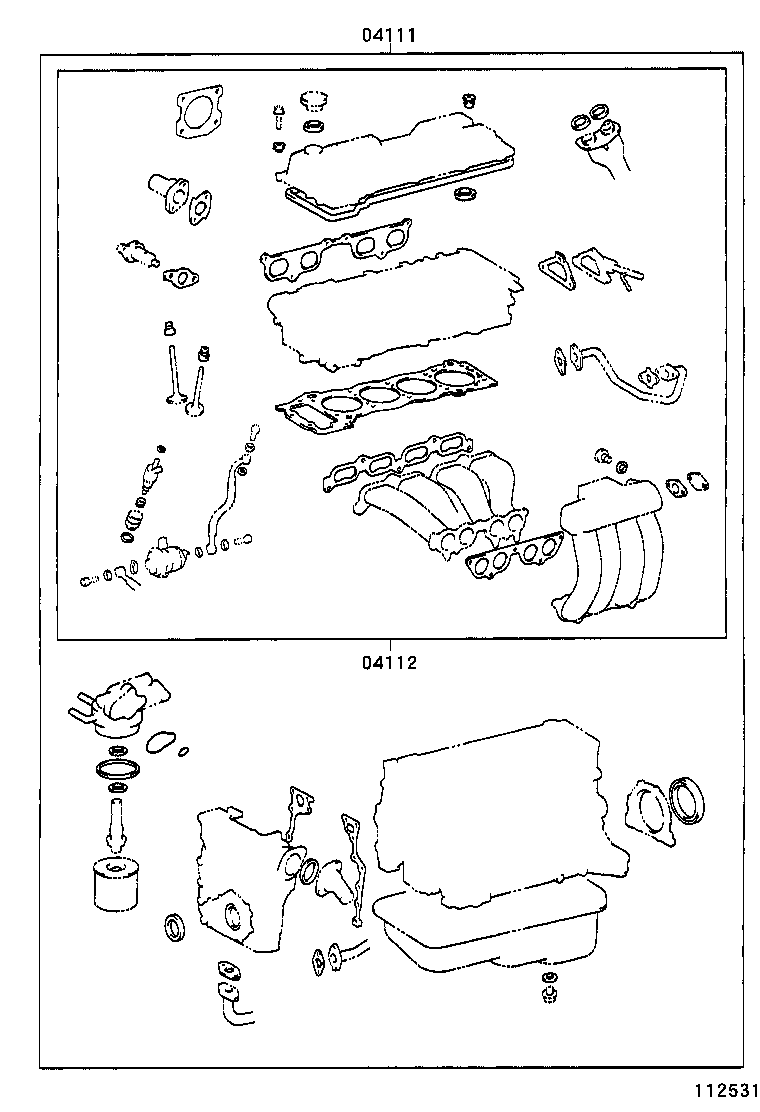 04111

04112

112531