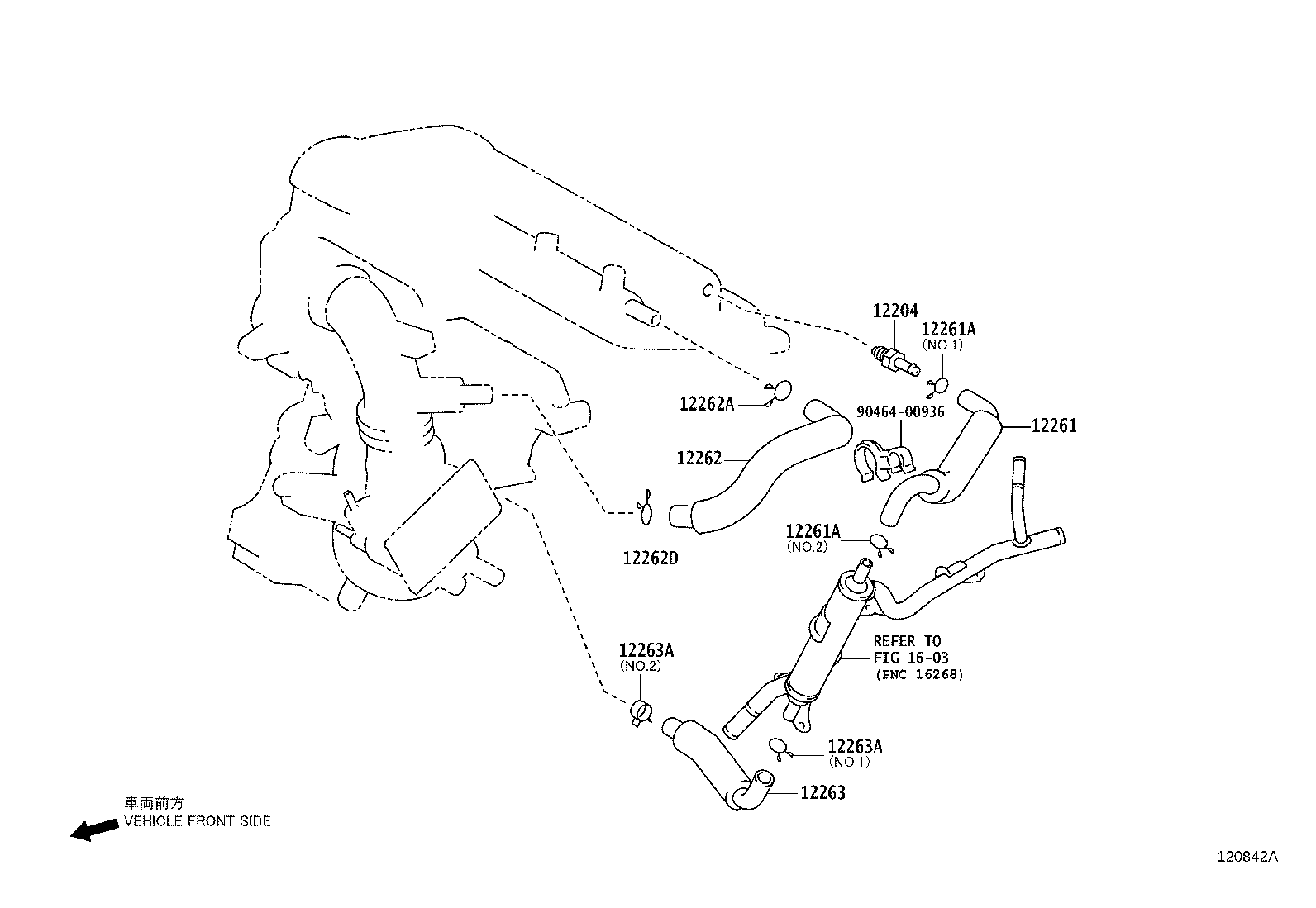 12204

12261A
(NO.1)

12262A

90464-00936

12261

12262

12261A
(NO.2)

12262D

REFER TO
FIG 16-03
(PNC 16268)

12263A
(NO.2)

12263A
(NO.1)

12263

車両前方
VEHICLE FRONT SIDE

120842A