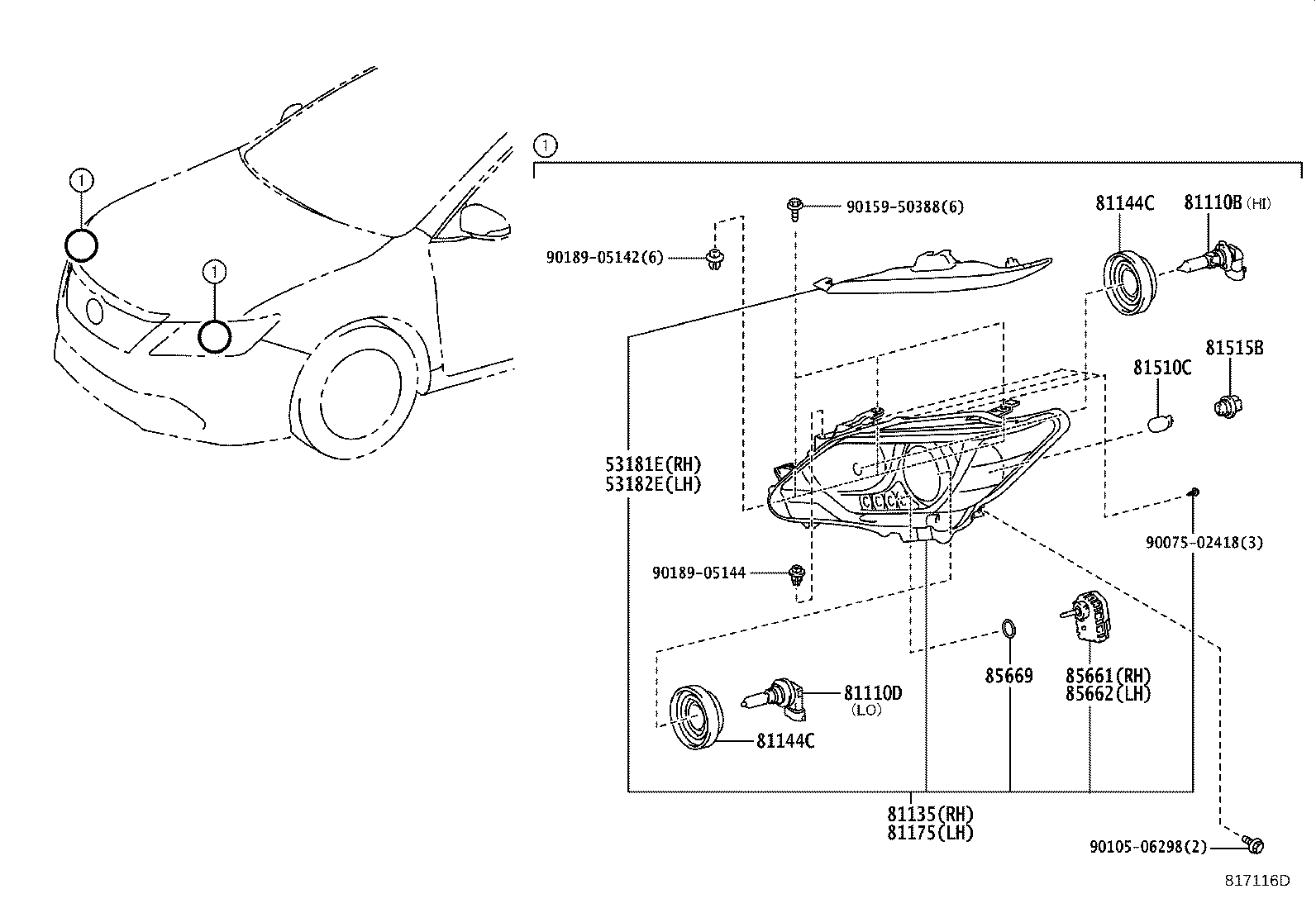 1
1
1

90159-50388(6)
90189-05142(6)
81144C
81110B (HI)
81510C
81515B
53181E(RH)
53182E(LH)
90075-02418(3)
90189-05144
85669
85661(RH)
85662(LH)
81110D
(LO)
81144C
81135(RH)
81175(LH)
90105-06298(2)
817116D