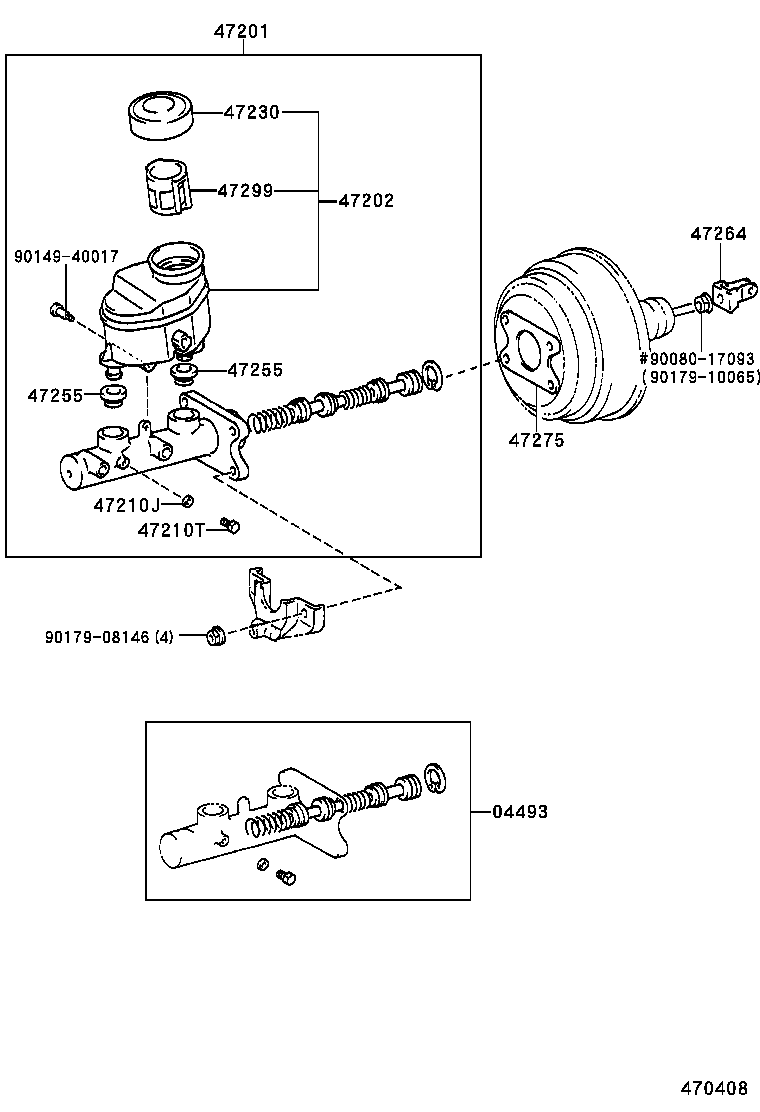 47201
47230
47299
47202
90149-40017
47264
47255
47255
#90080-17093
(90179-10065)
47275
47210J
47210T
90179-08146 (4)
04493
470408