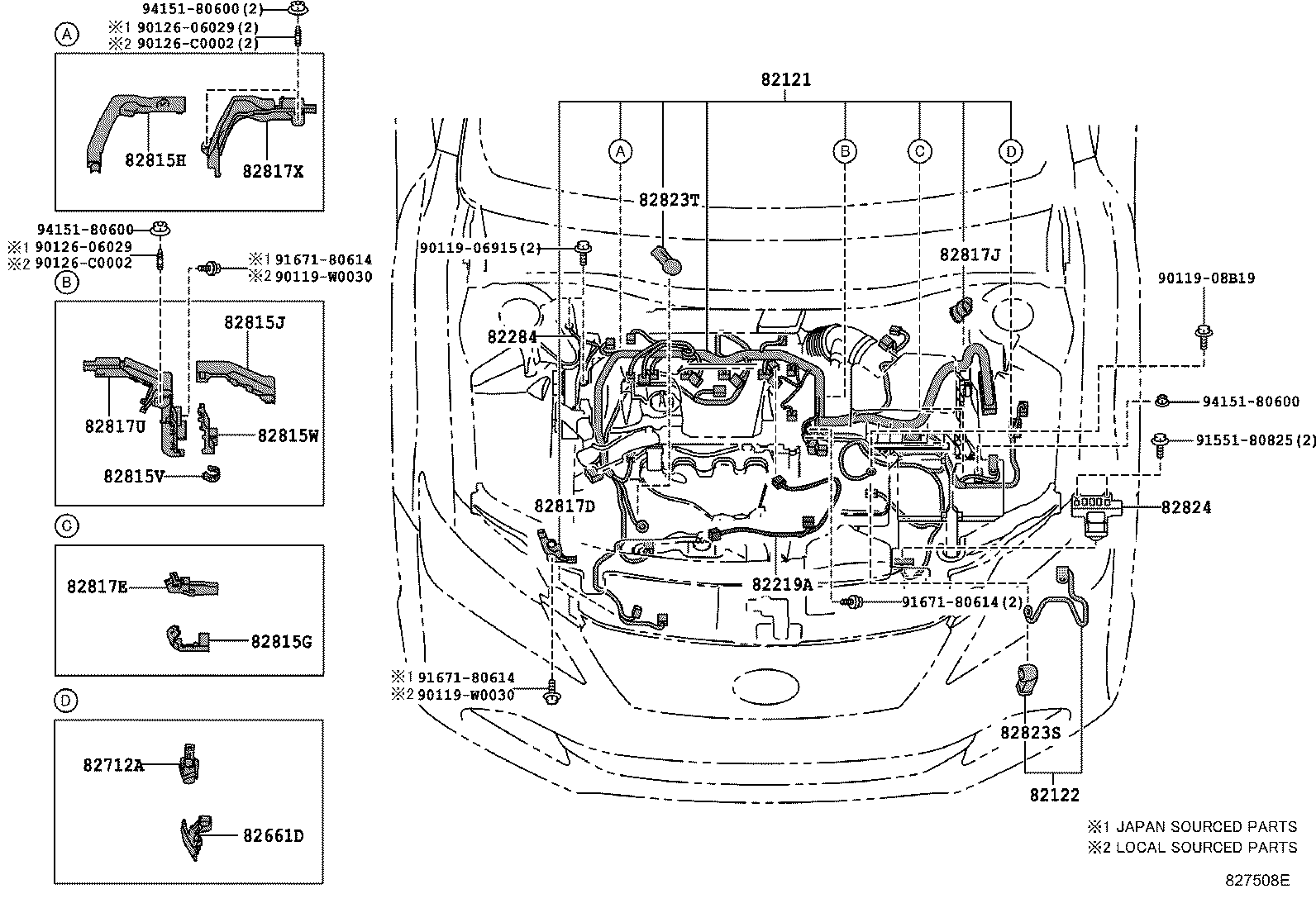 94151-80600(2)
※1 90126-06029(2)
※2 90126-C0002(2)

A

82815H
82817X

94151-80600
※1 90126-06029
※2 90126-C0002
※1 91671-80614
※2 90119-W0030

B

82815J
82817U
82815W
82815V

C

82817E
82815G

D

82712A
82661D

82121
A
B
C
D
82823T
90119-06915(2)
82817J
90119-08B19
82284
94151-80600
91551-80825(2)
82817D
82824
82219A
91671-80614(2)
※1 91671-80614
※2 90119-W0030
82823S
82122

※1 JAPAN SOURCED PARTS
※2 LOCAL SOURCED PARTS

827508E