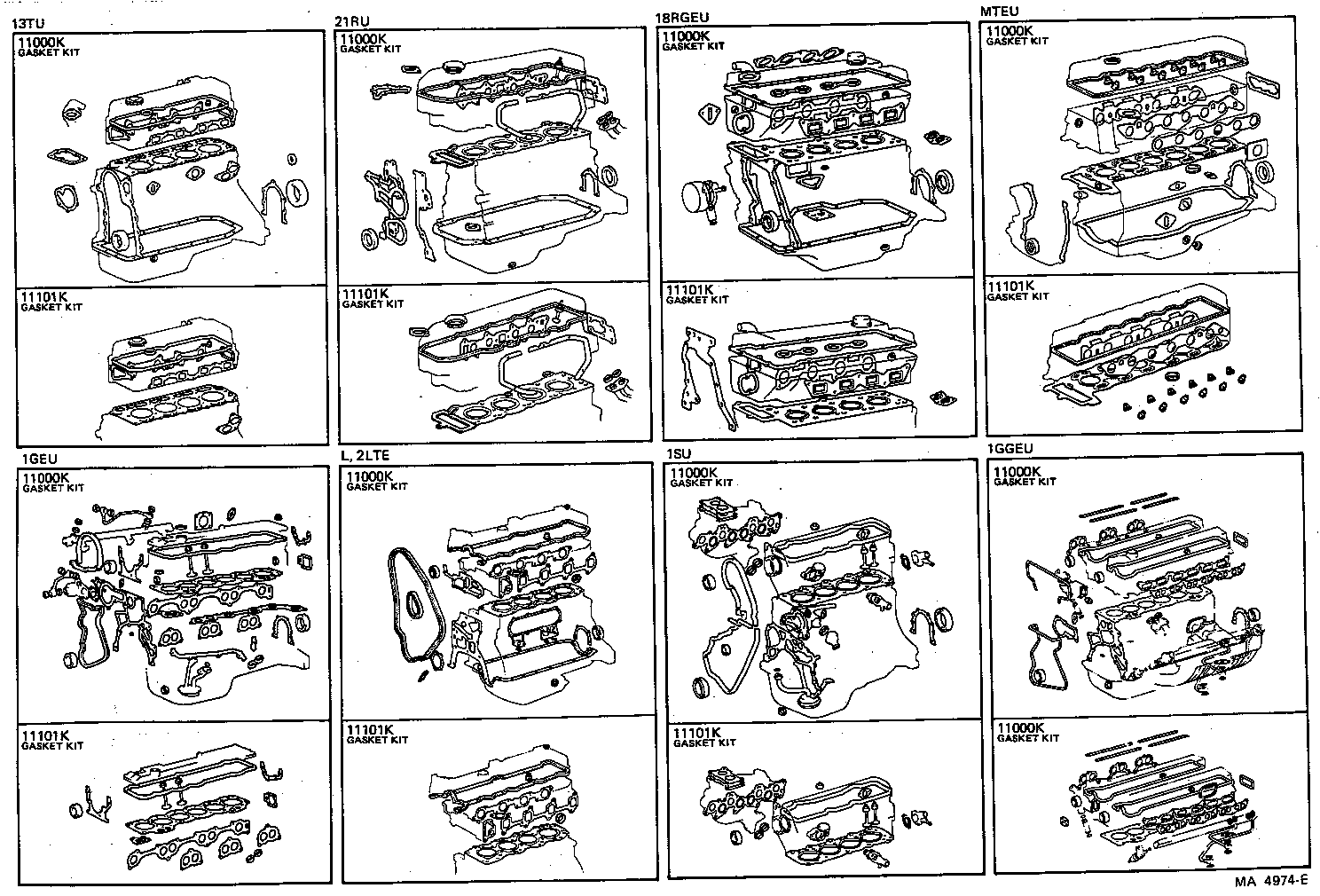 13TU

11000K
GASKET KIT

11101K
GASKET KIT

21RU

11000K
GASKET KIT

11101K
GASKET KIT

18RGEU

11000K
GASKET KIT

11101K
GASKET KIT

MTEU

11000K
GASKET KIT

11101K
GASKET KIT

1GEU

11000K
GASKET KIT

11101K
GASKET KIT

L, 2LTE

11000K
GASKET KIT

11101K
GASKET KIT

1SU

11000K
GASKET KIT

11101K
GASKET KIT

1GGEU

11000K
GASKET KIT

11000K
GASKET KIT

MA 4974-E